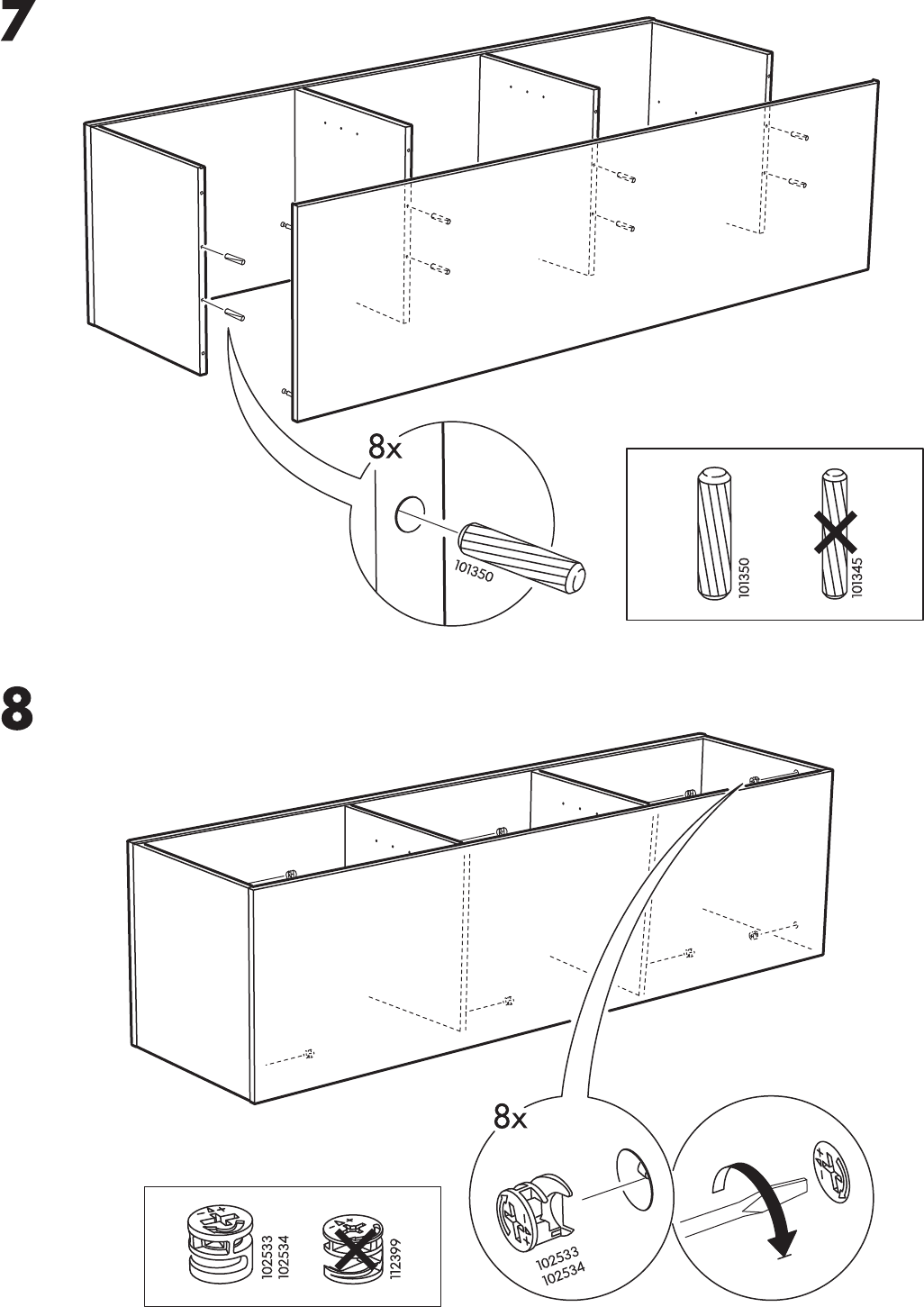 7

8x

101350

101350

101345

8

8x

102533
102534

102533
102534

112399