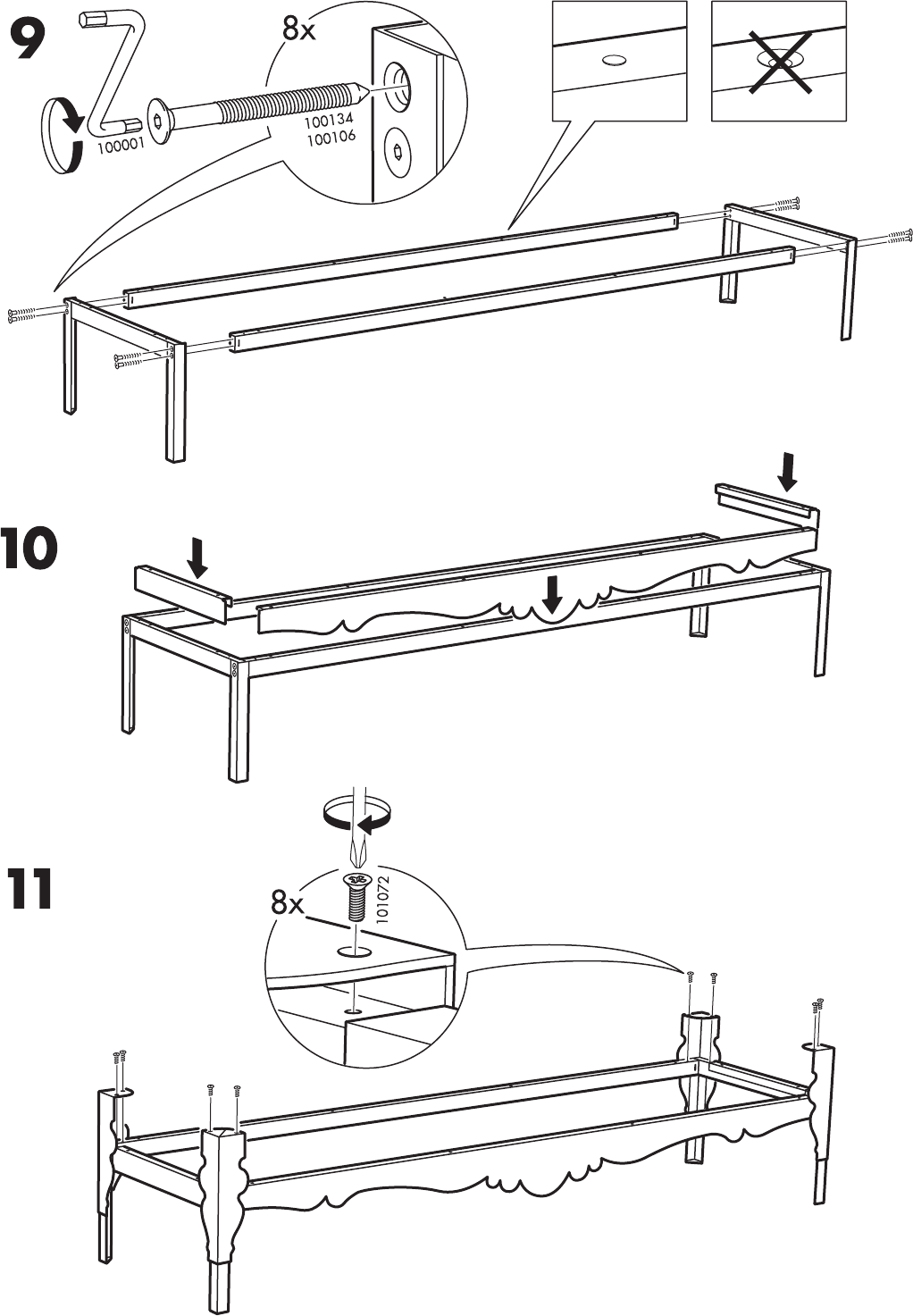 9

8x

100001

100134
100106

10

11

8x

101072