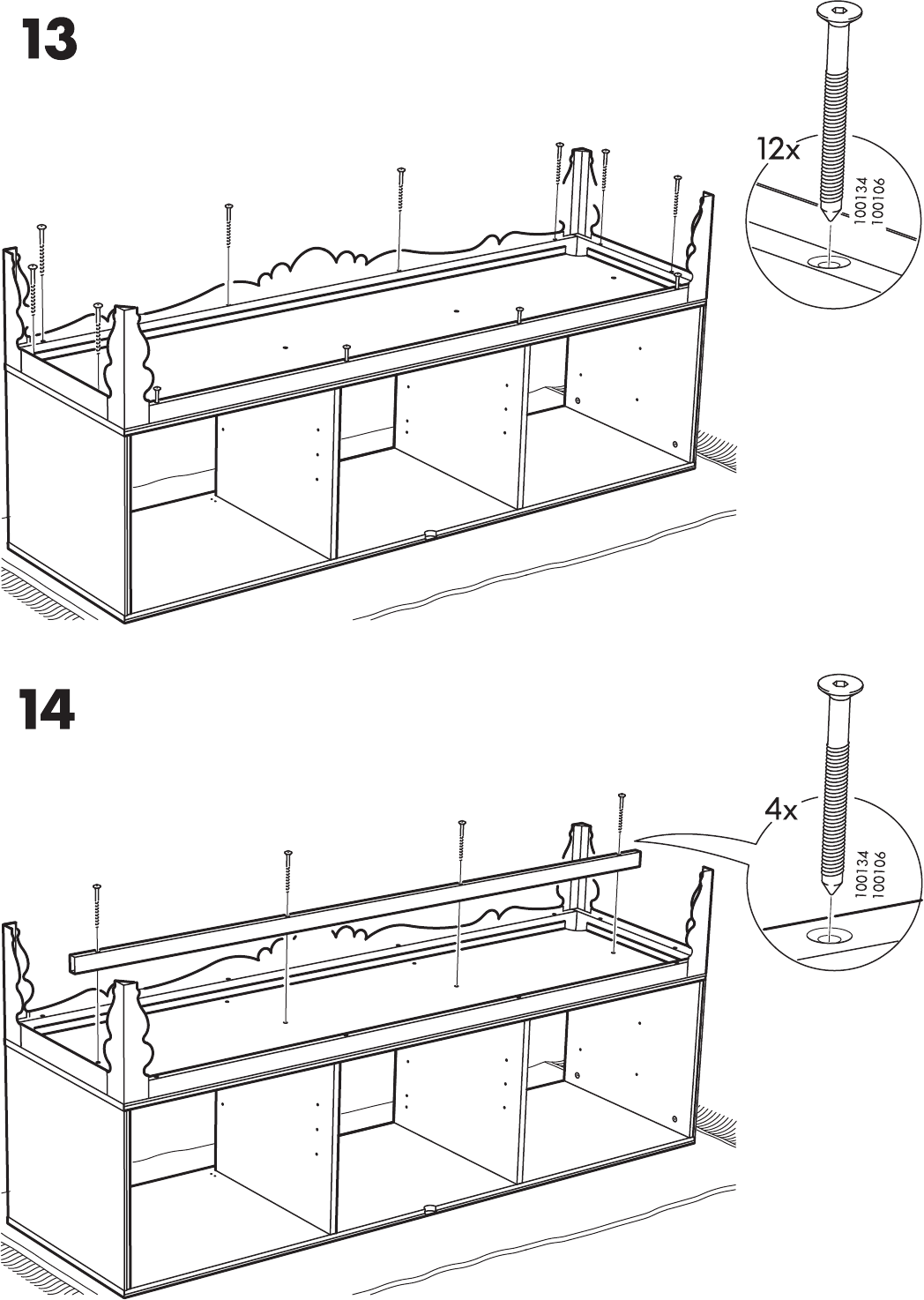 13

12x

100134
100106

14

4x

100134
100106