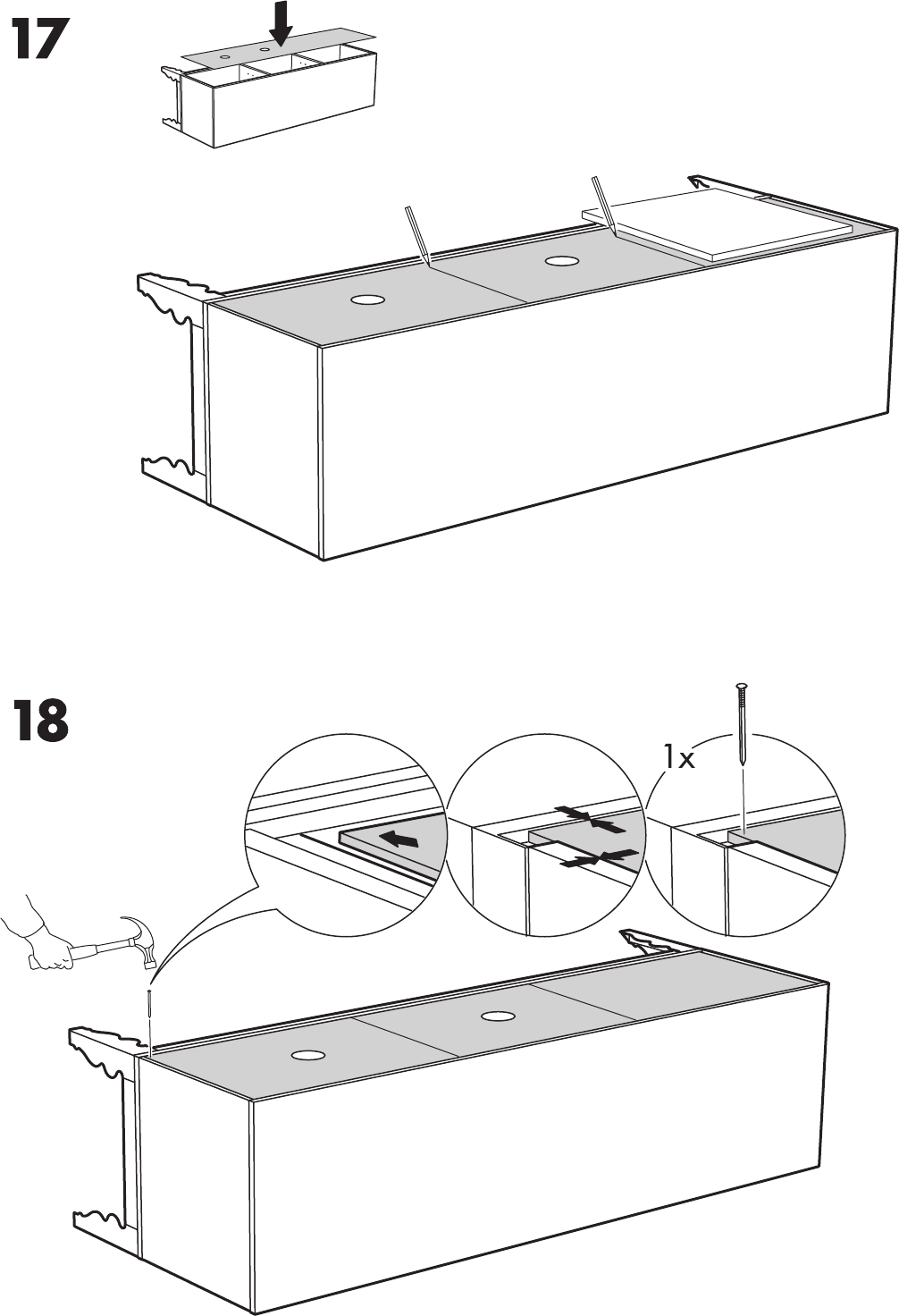 17

18

1x