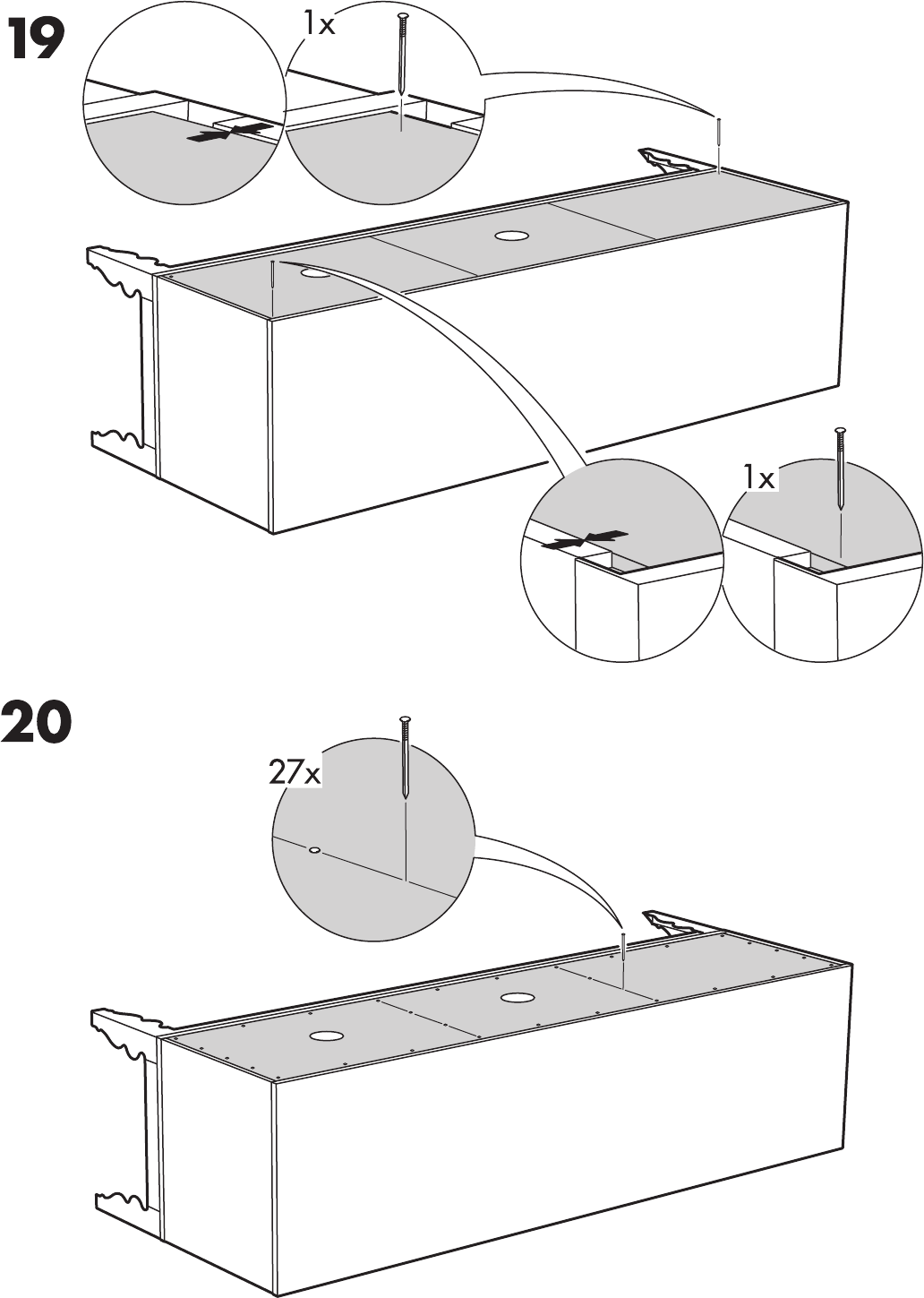 19

1x

1x

20

27x