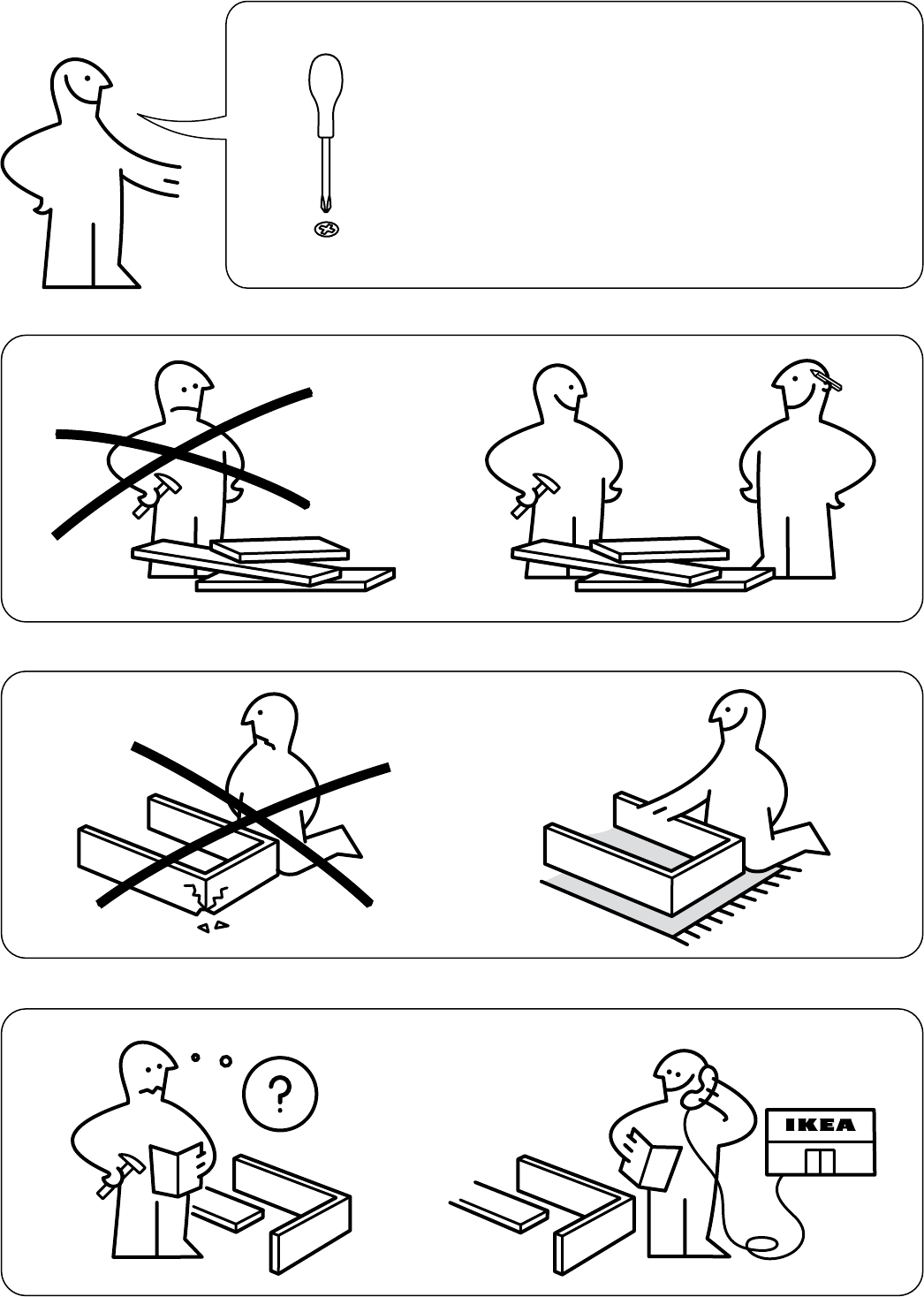 ?

IKEA