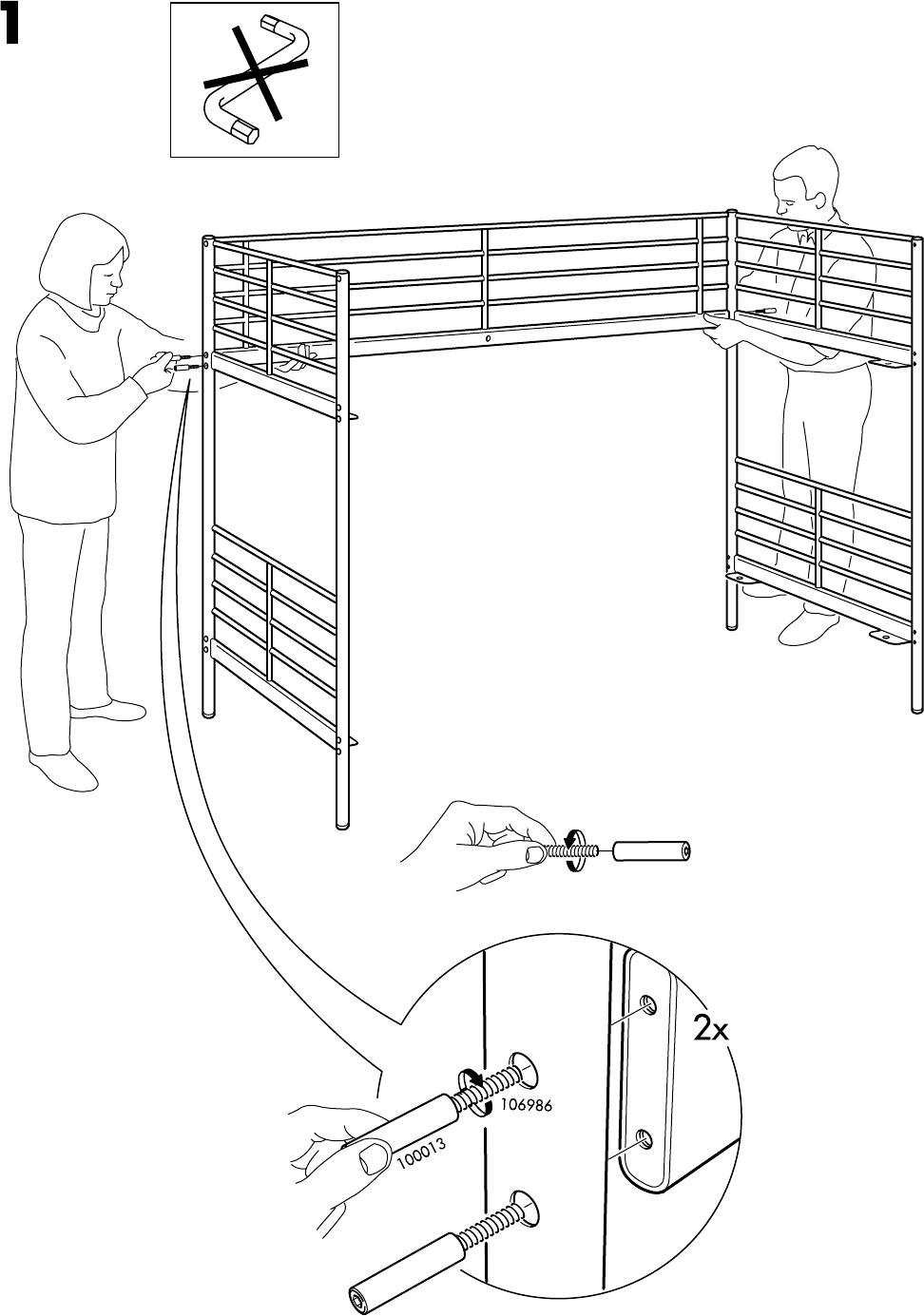 1

2x

106986

100013