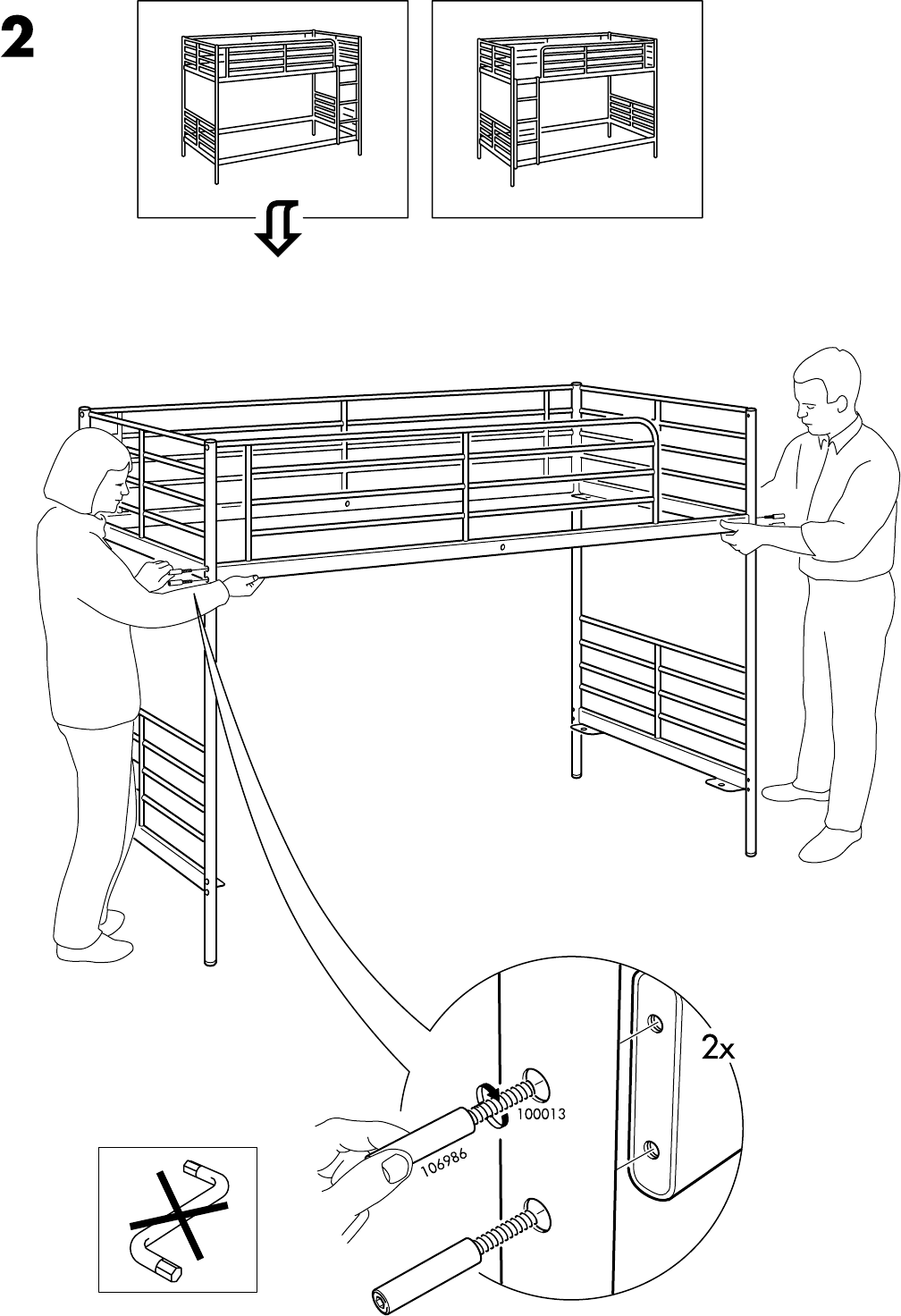 2

2x

100013

106986