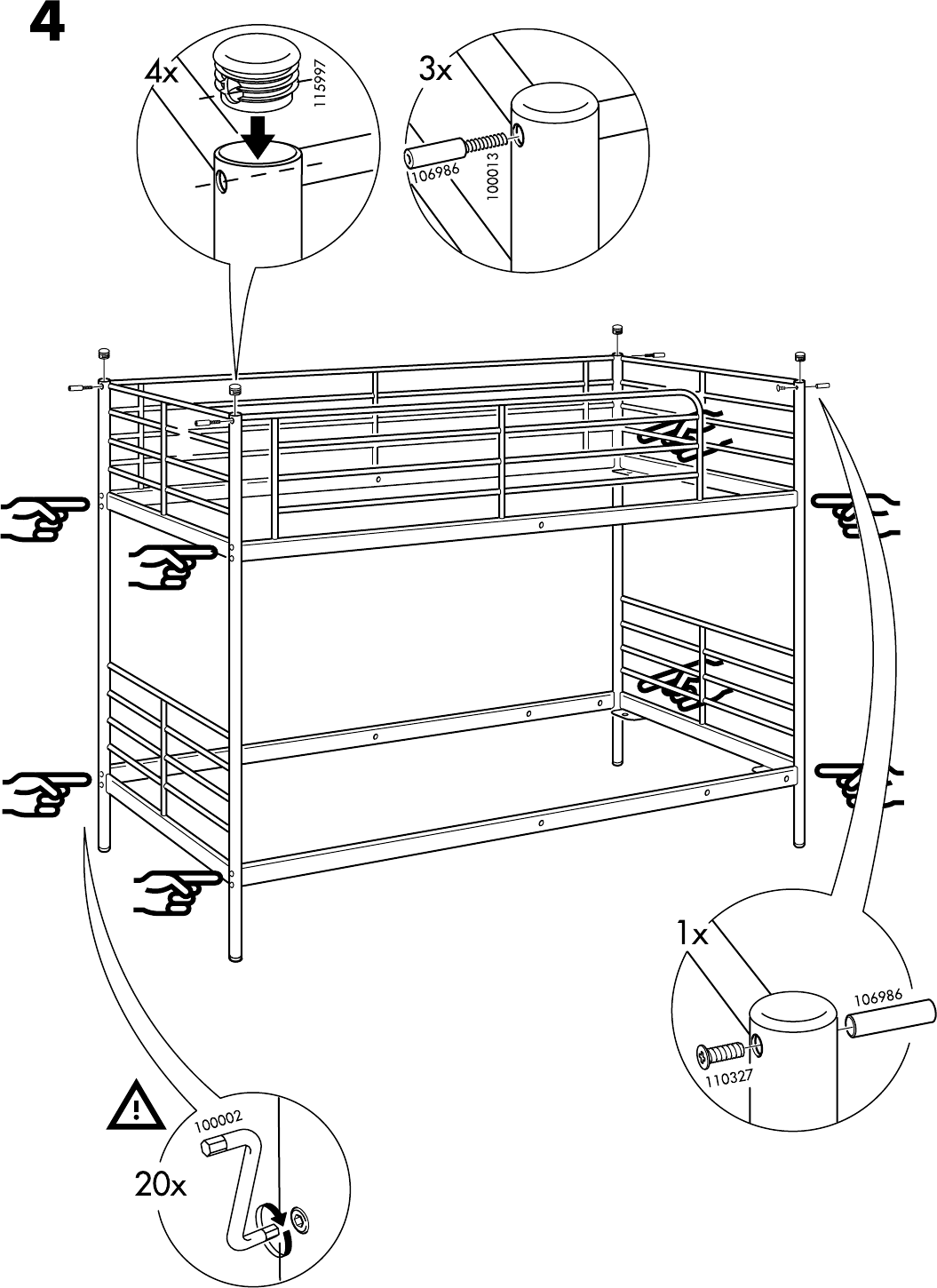 4

4x

115997

3x

106986

100013

1x

106986

110327

100002

20x