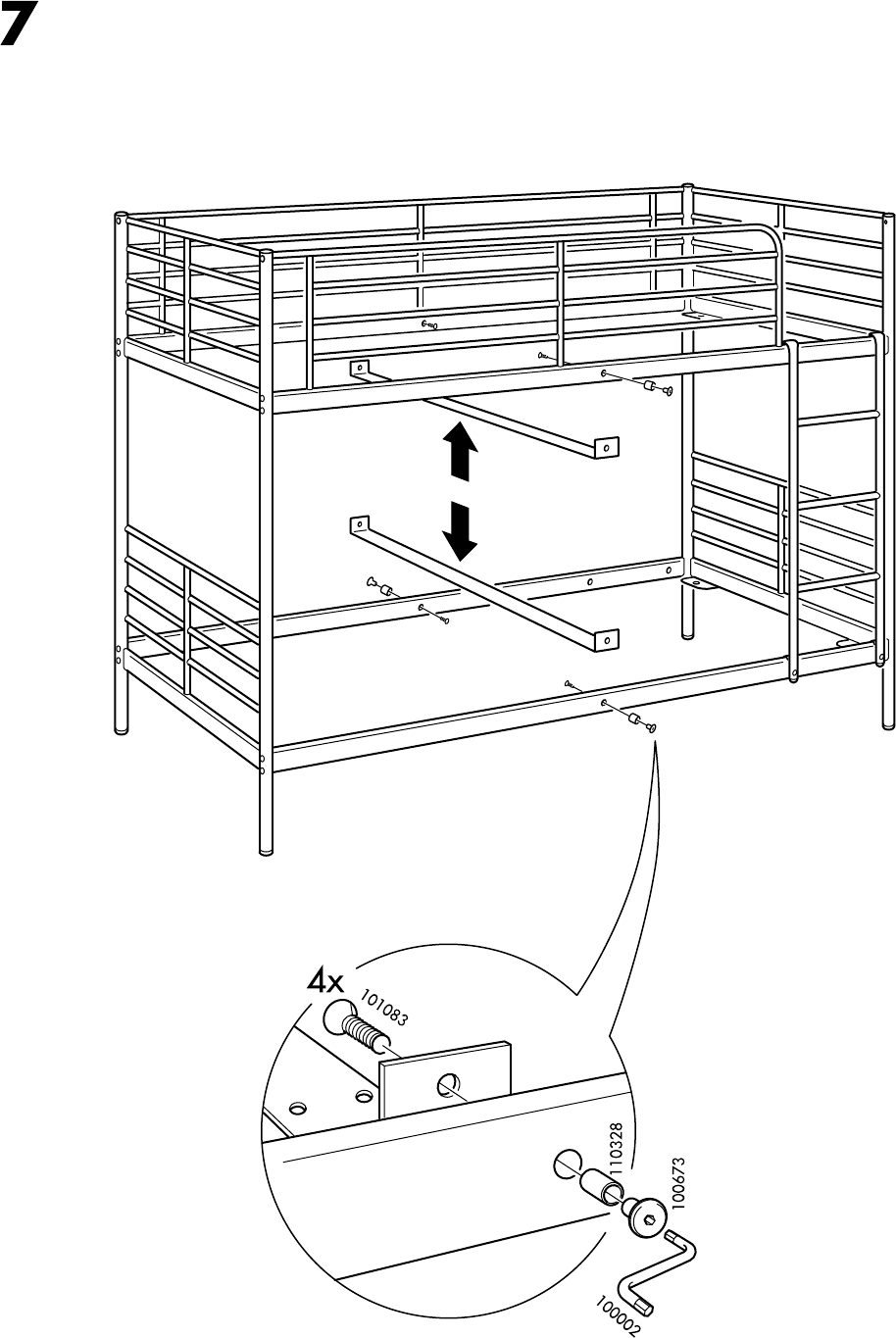 7

4x 101083

110328

100673

100002