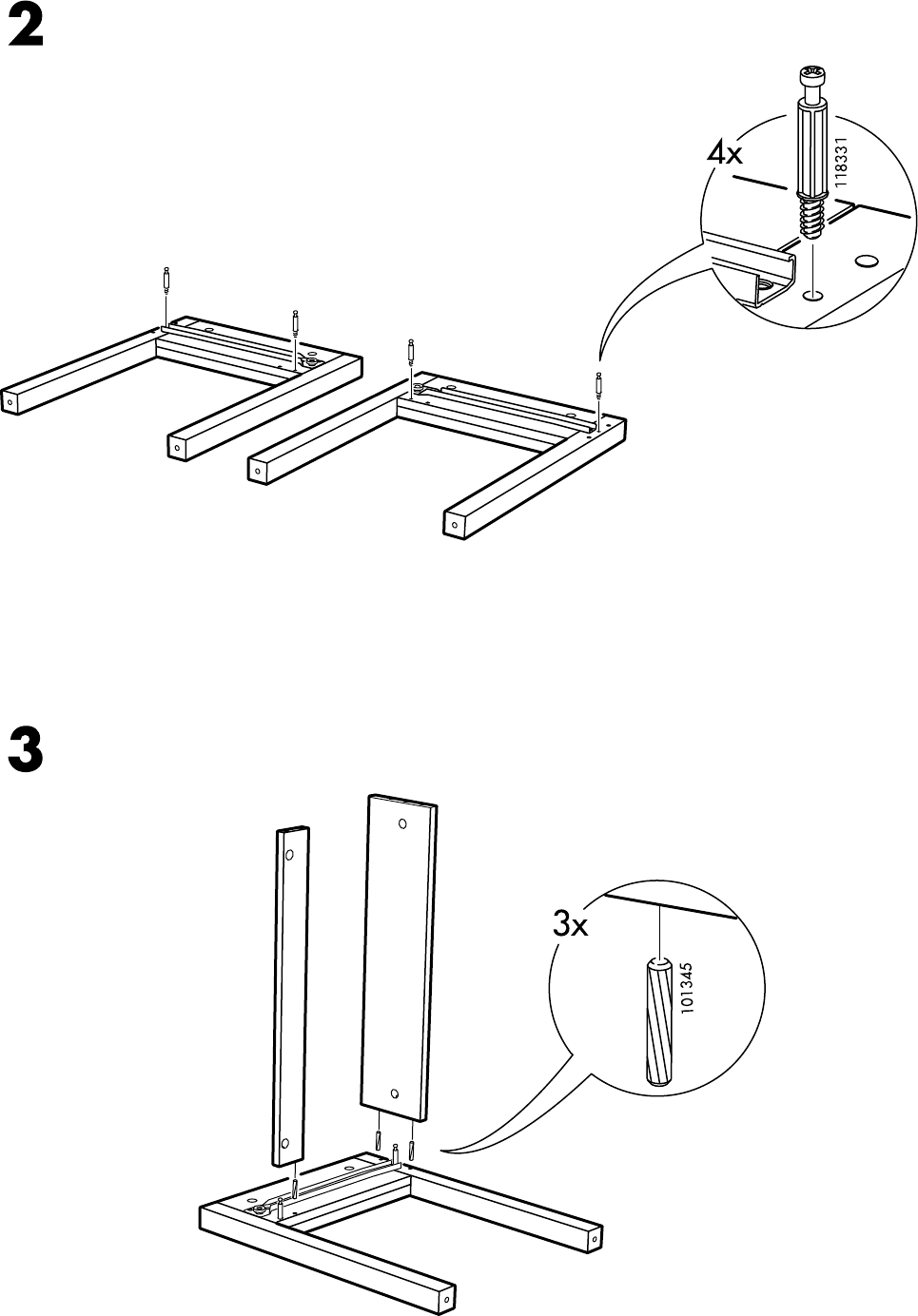 2

4x

118331

3

3x

101345