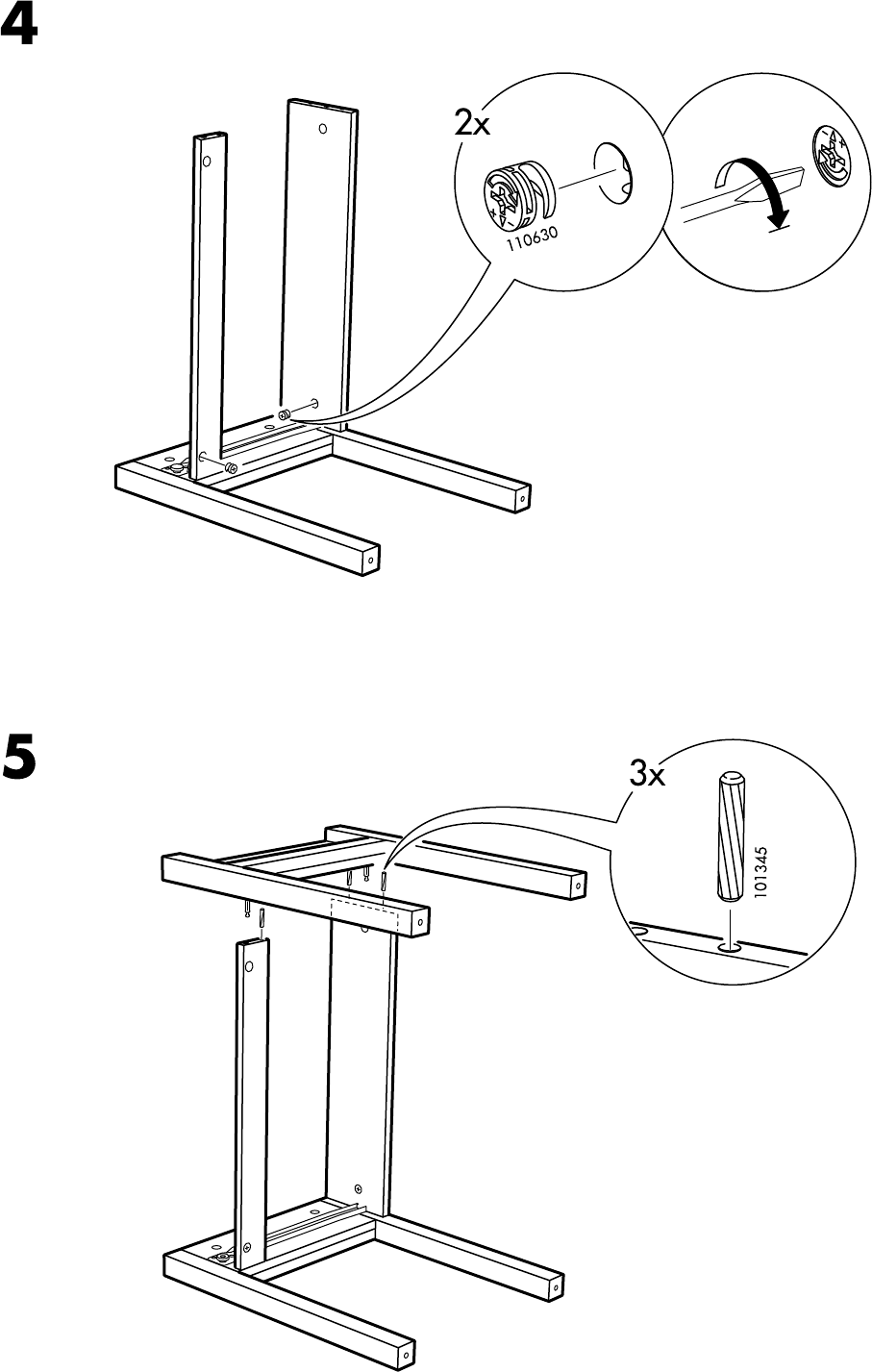 4

2x

110630

5

3x

101345