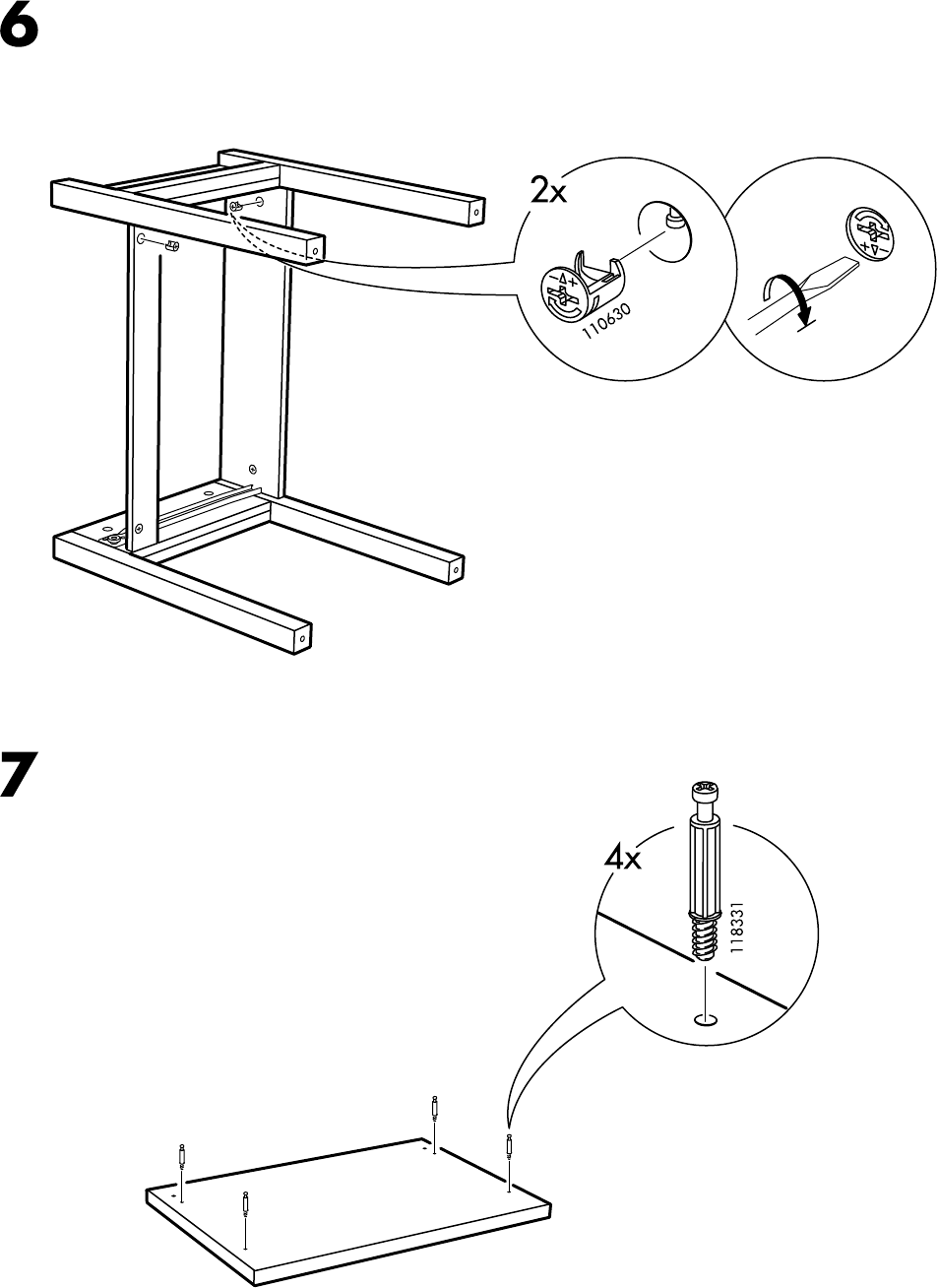 6

2x

110630

7

4x

118331