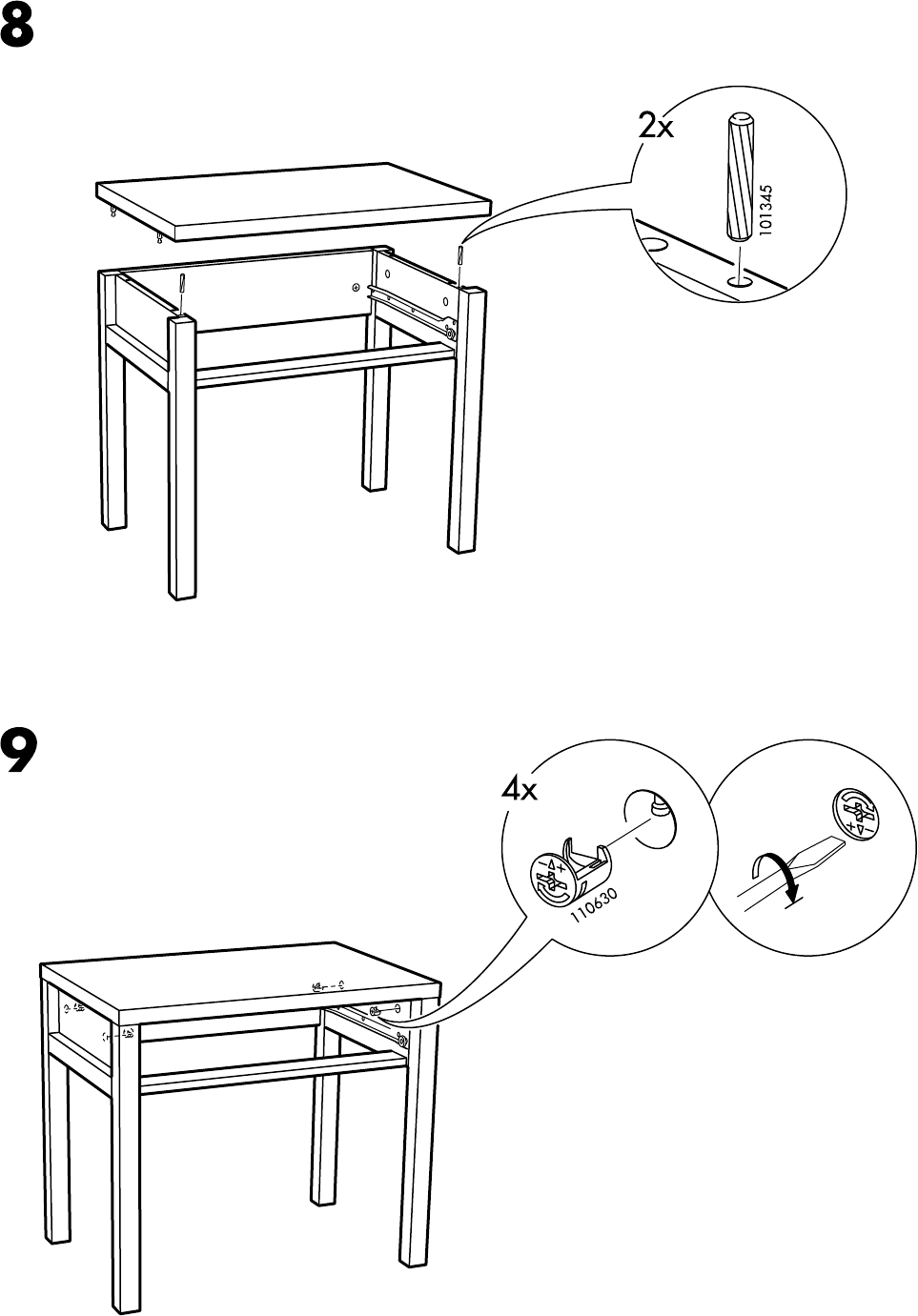 8

2x

101345

9

4x

110630