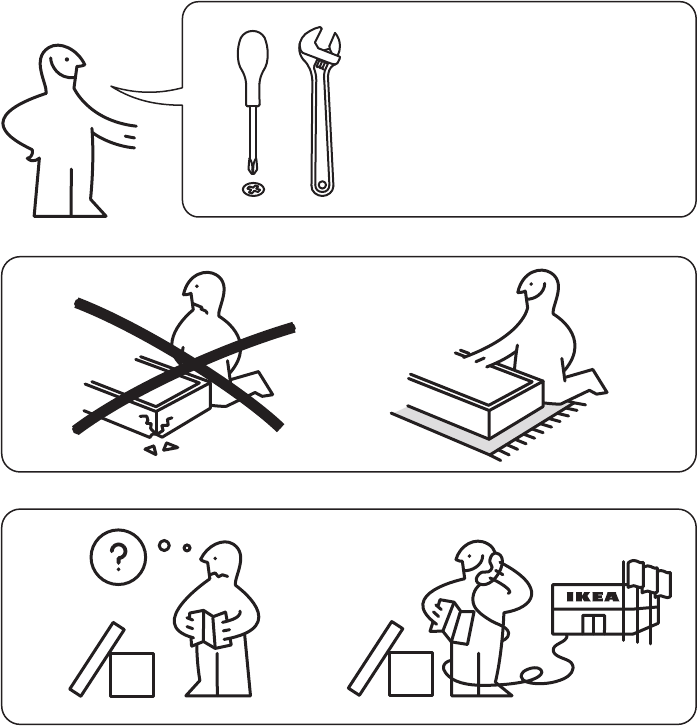 ?

IKEA