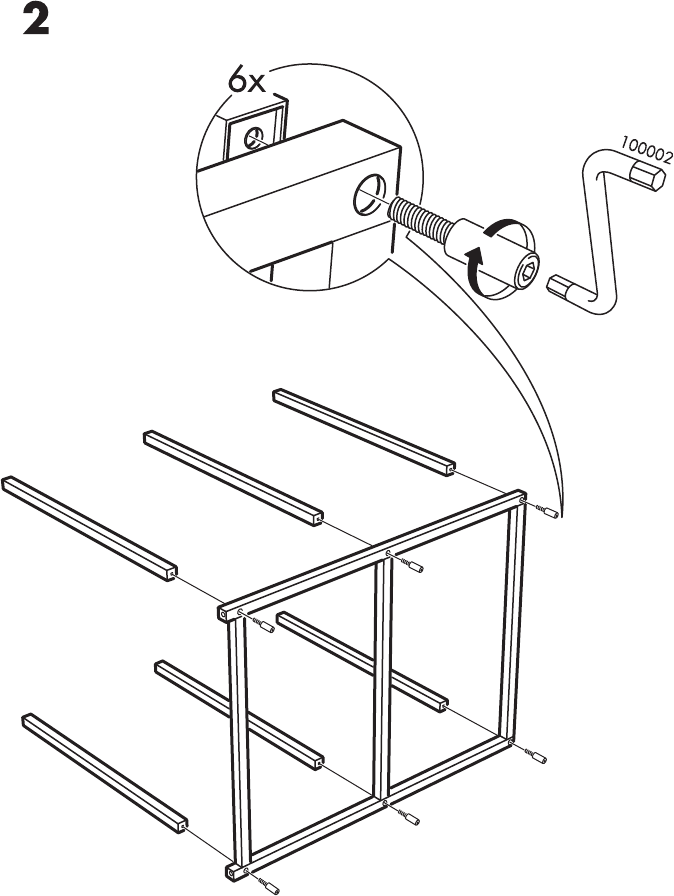 2

6x

100002