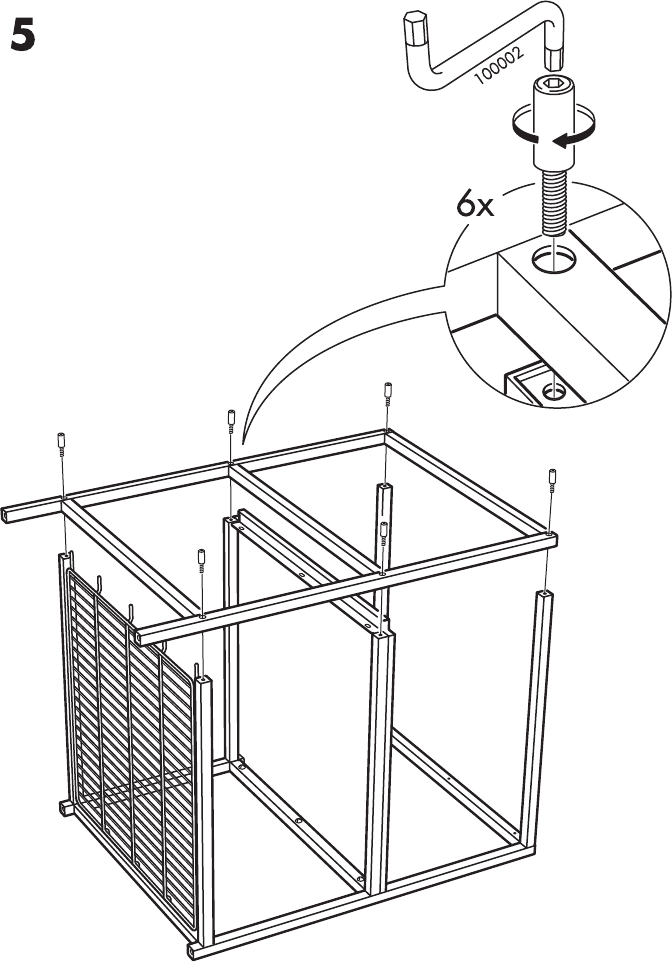 5

100002

6x