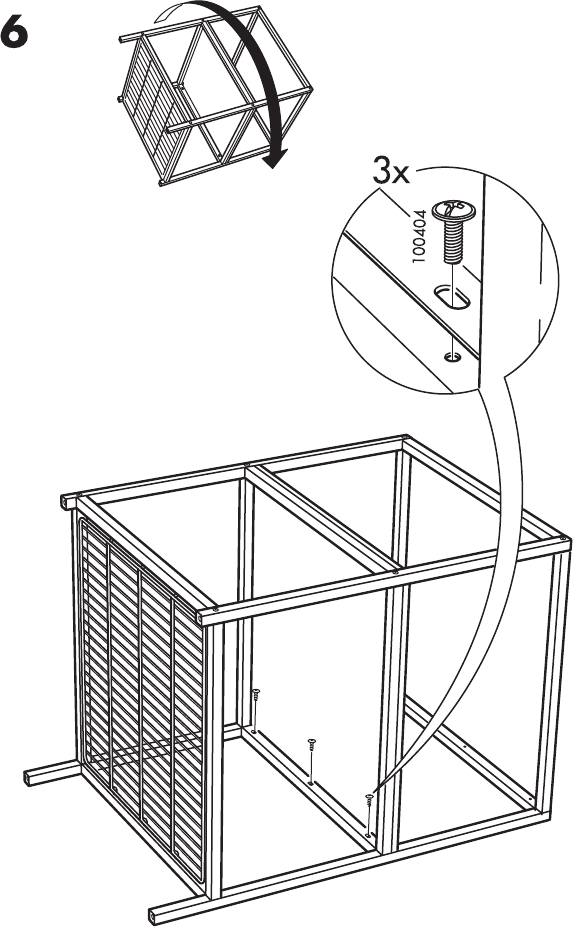 6

3x

100404