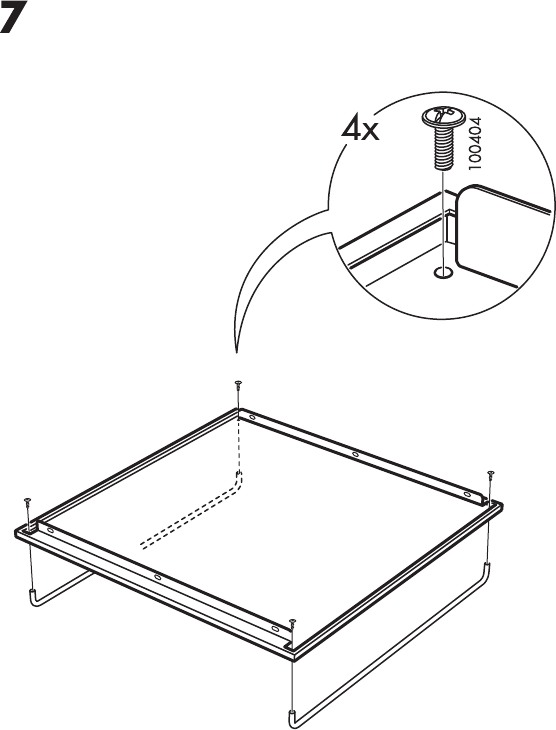 7

4x

100404