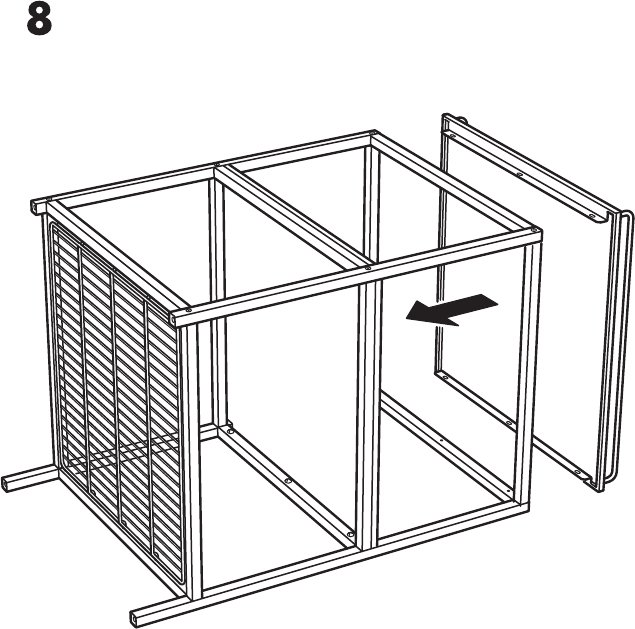 8