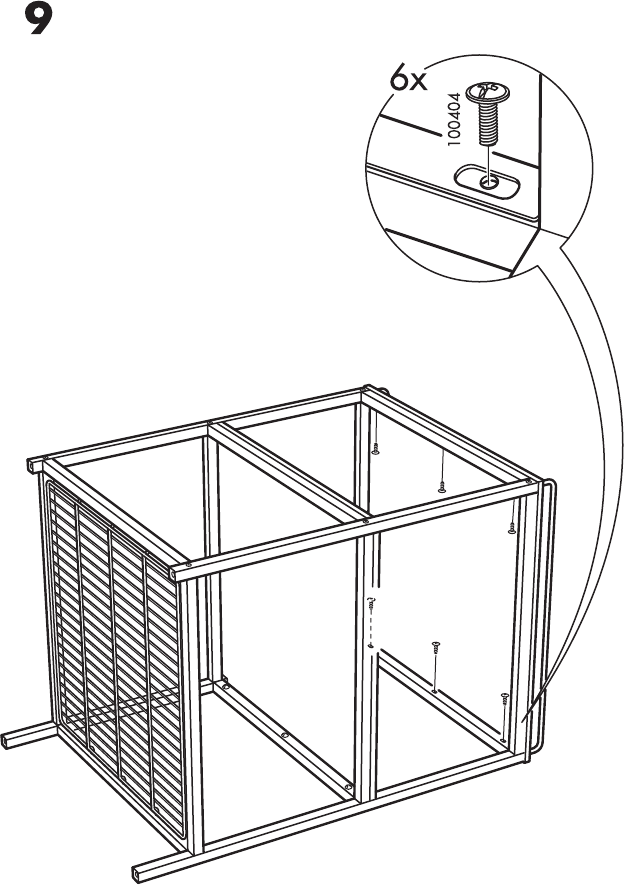 9

6x

100404