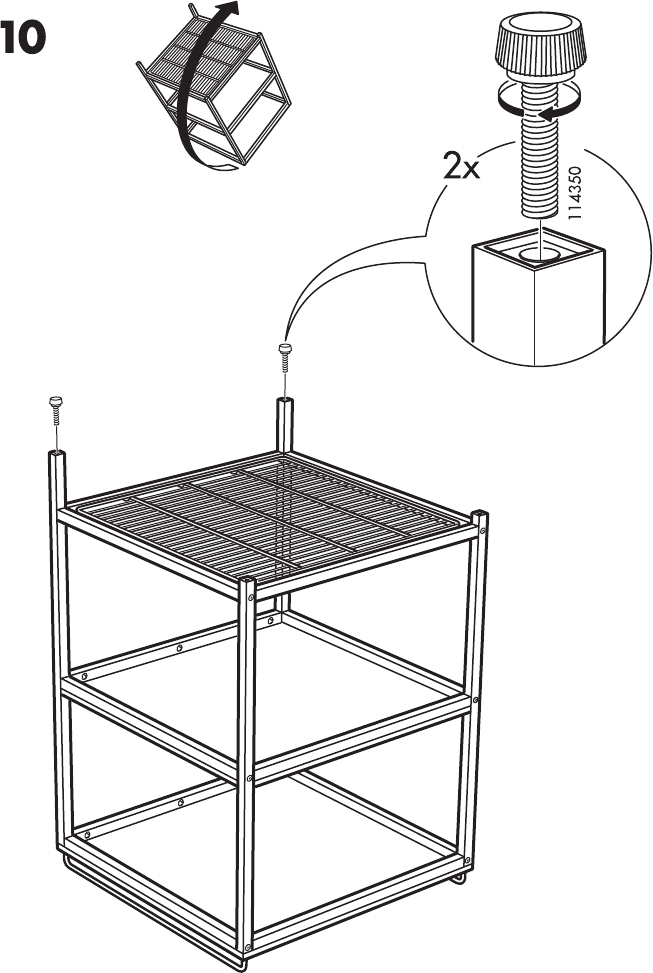 10

2x

114350