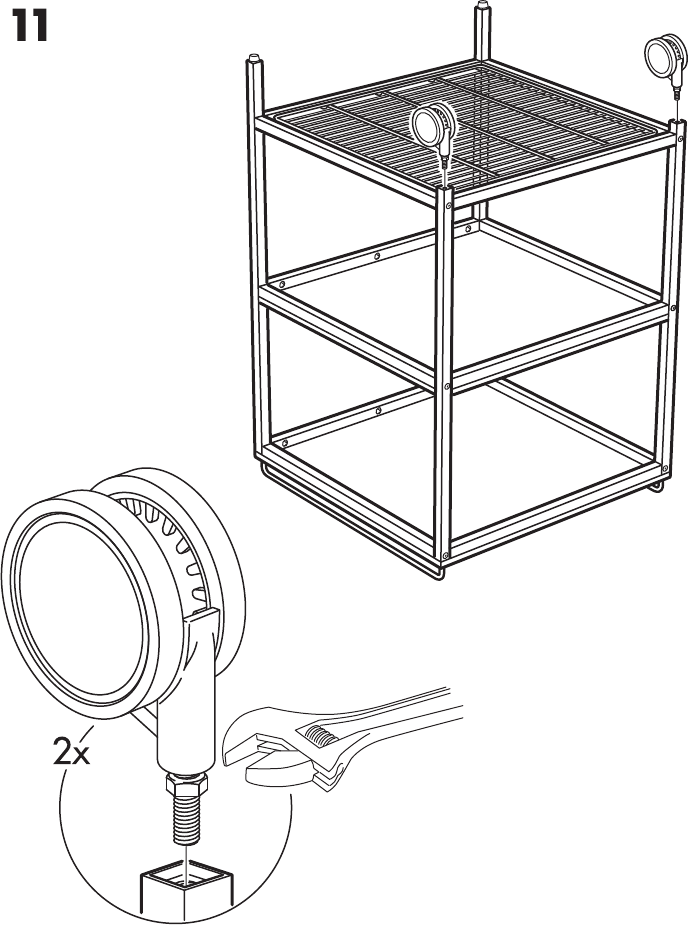 11

2x