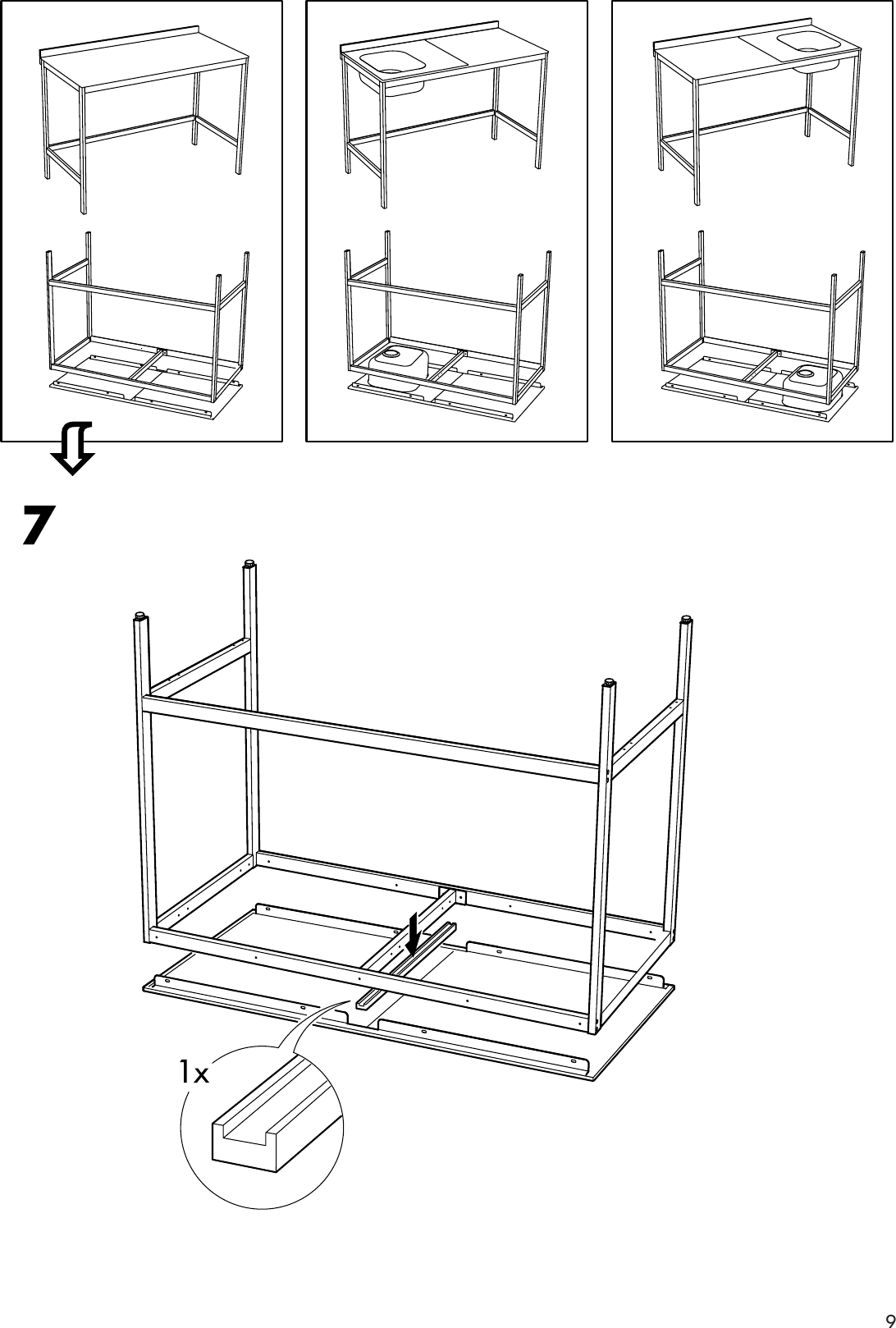 7

1x

9