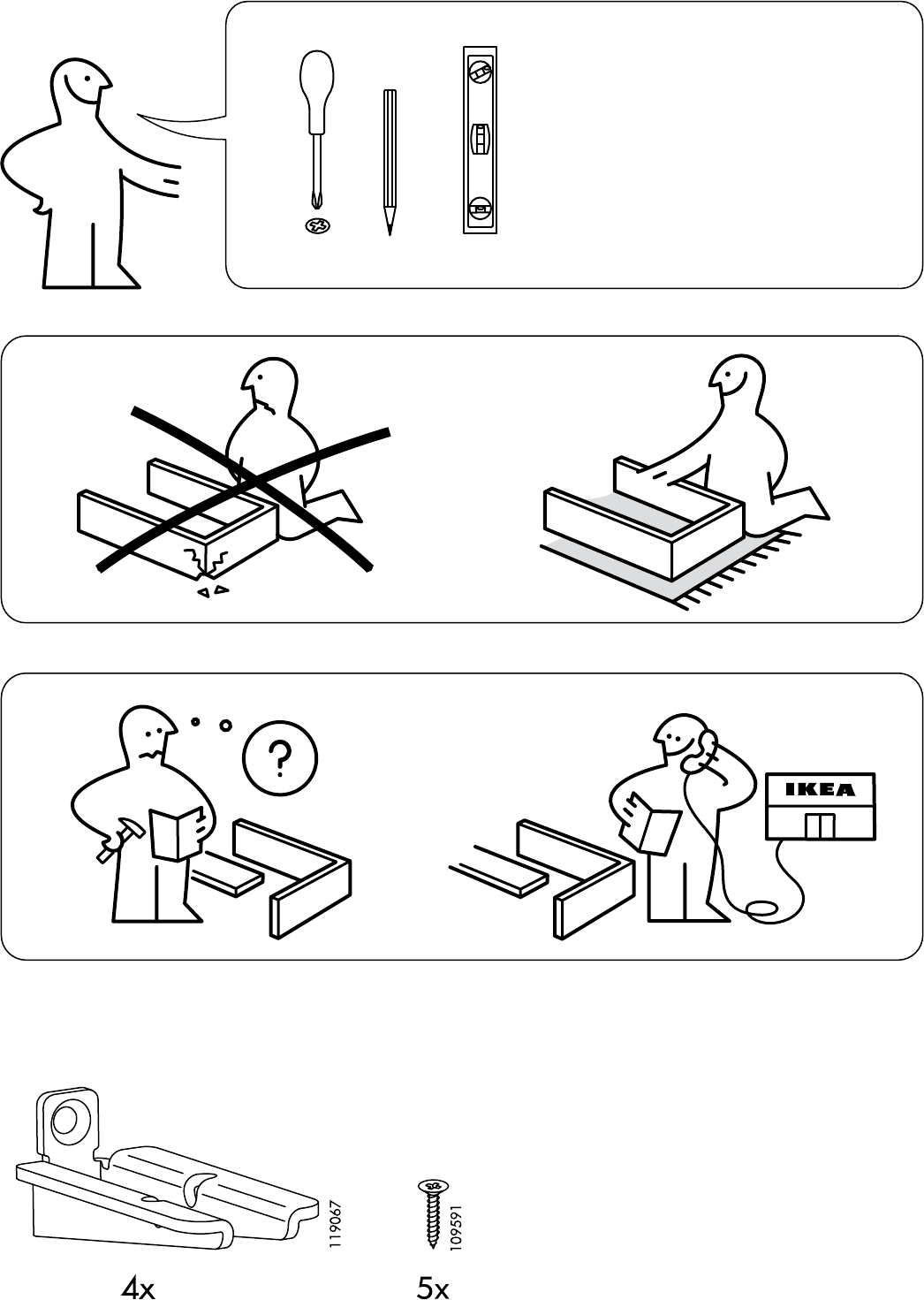 ?

IKEA

119067

4x

109591

5x