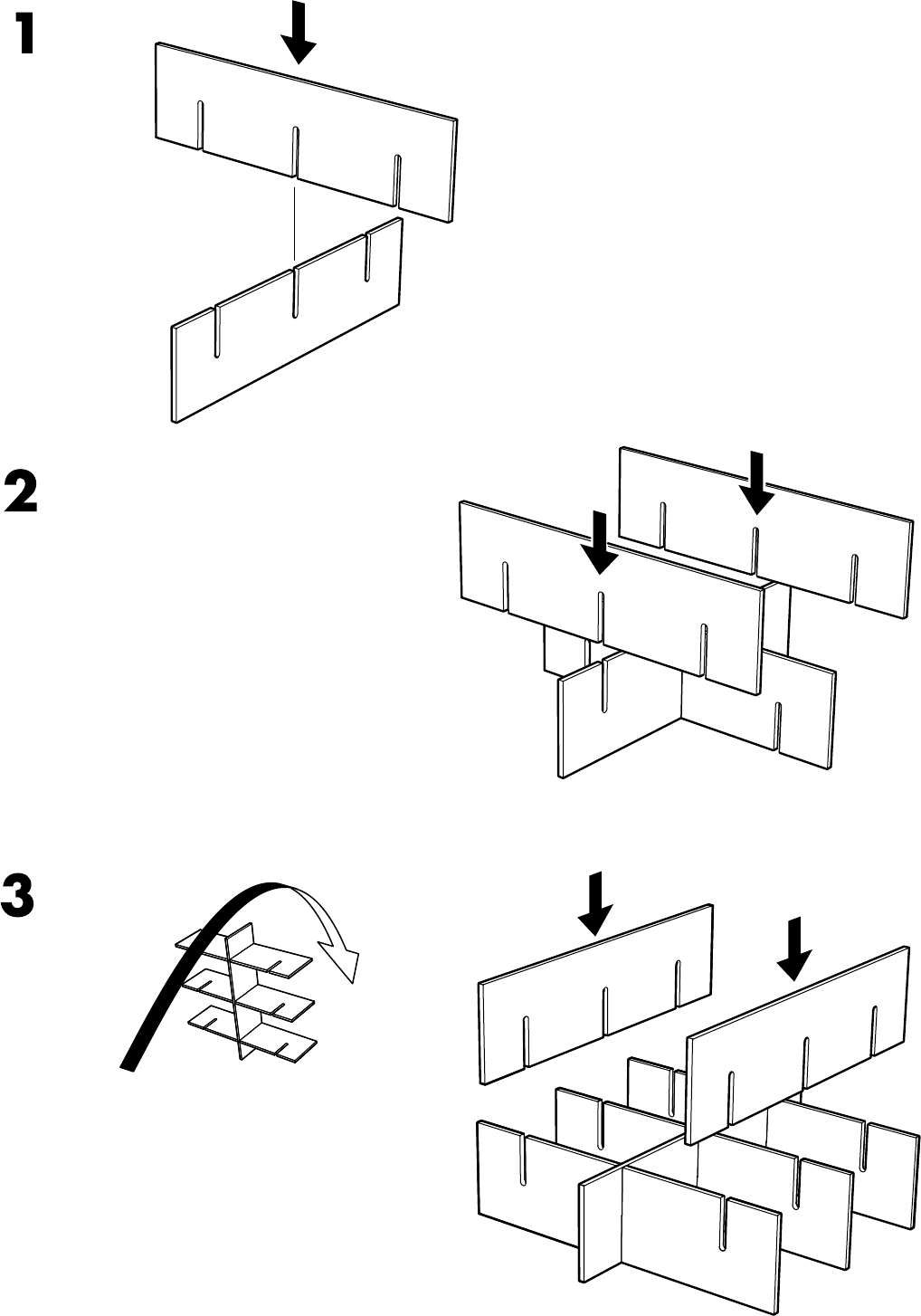 1

2

3