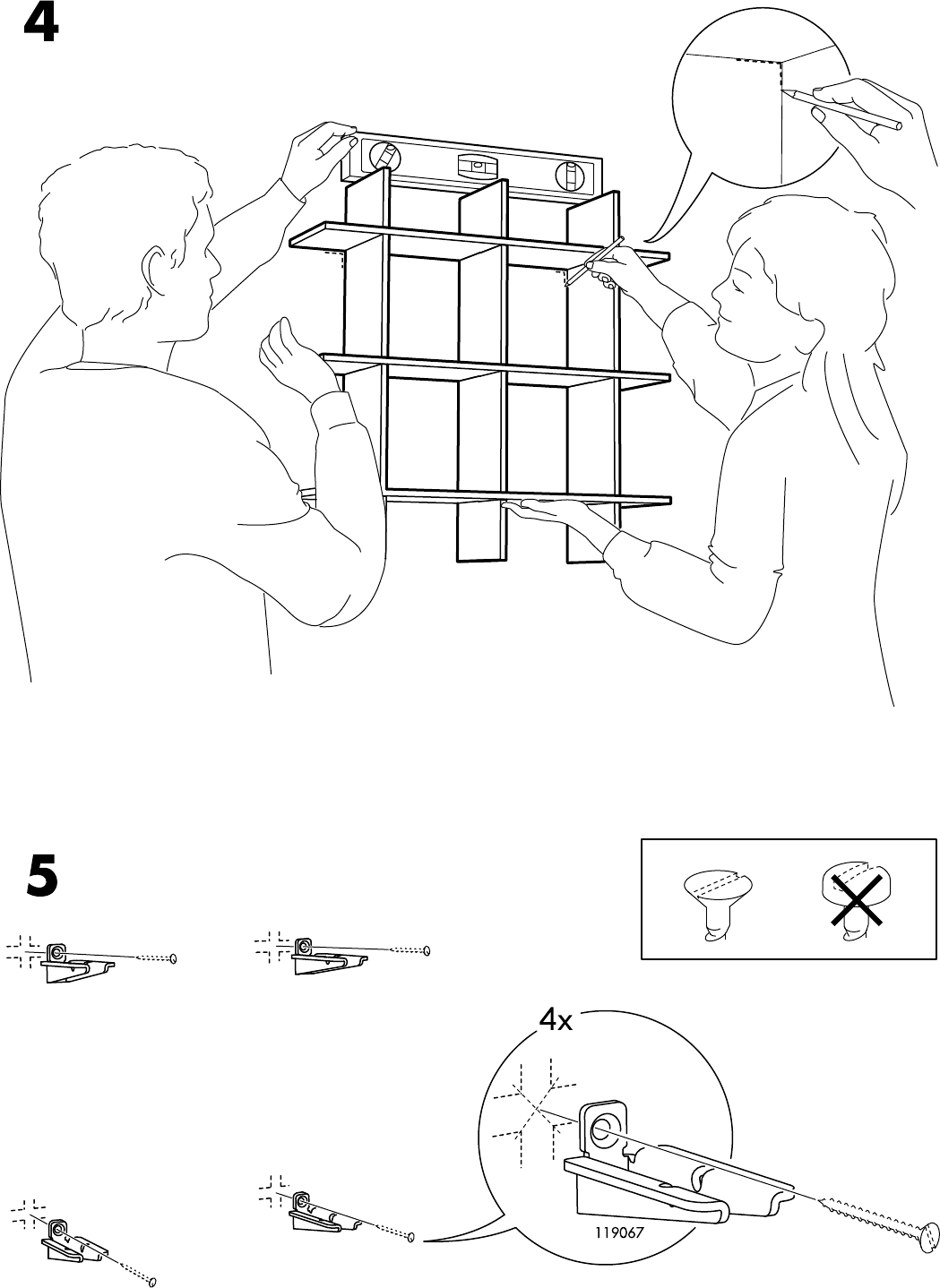 4

5

4x

119067