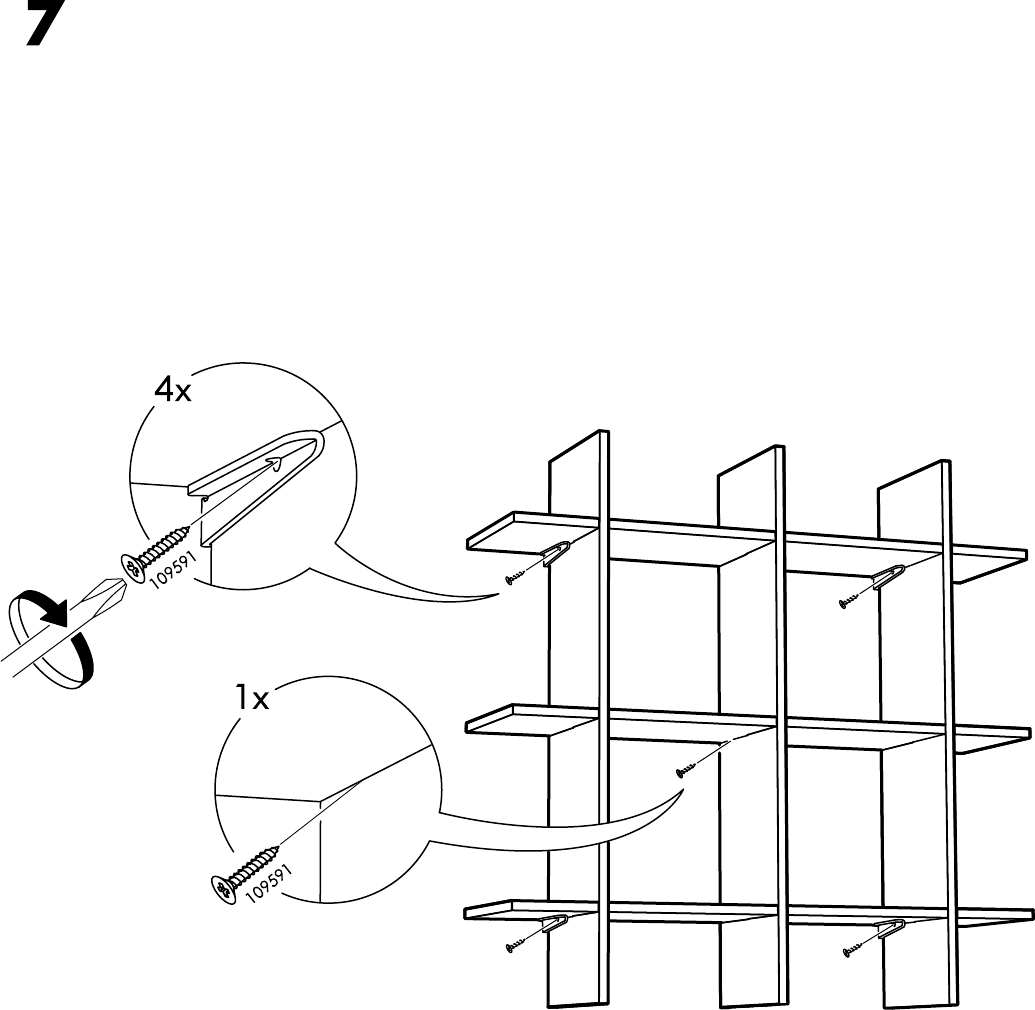 7

4x

109591

1x

109591