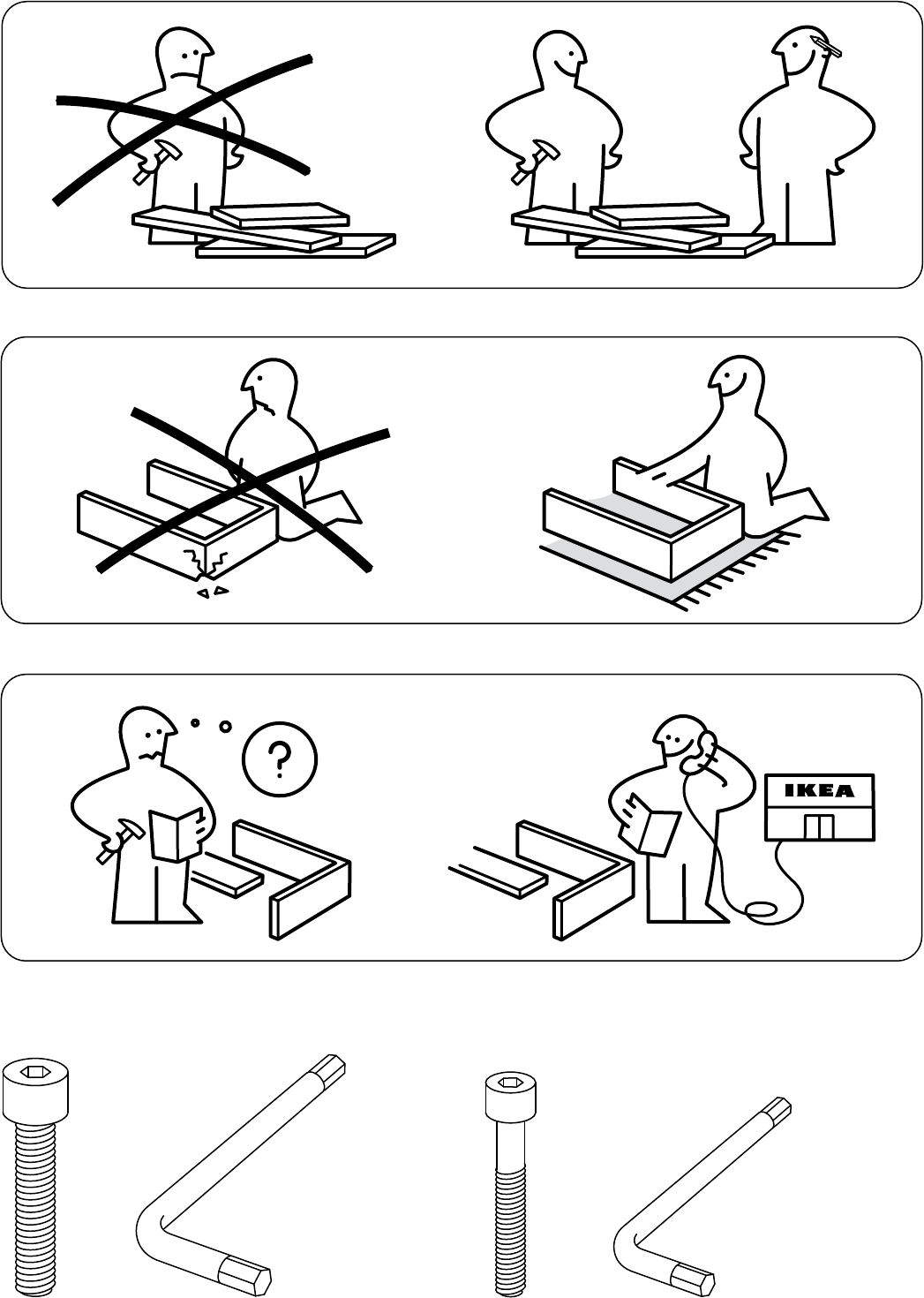 ?

IKEA