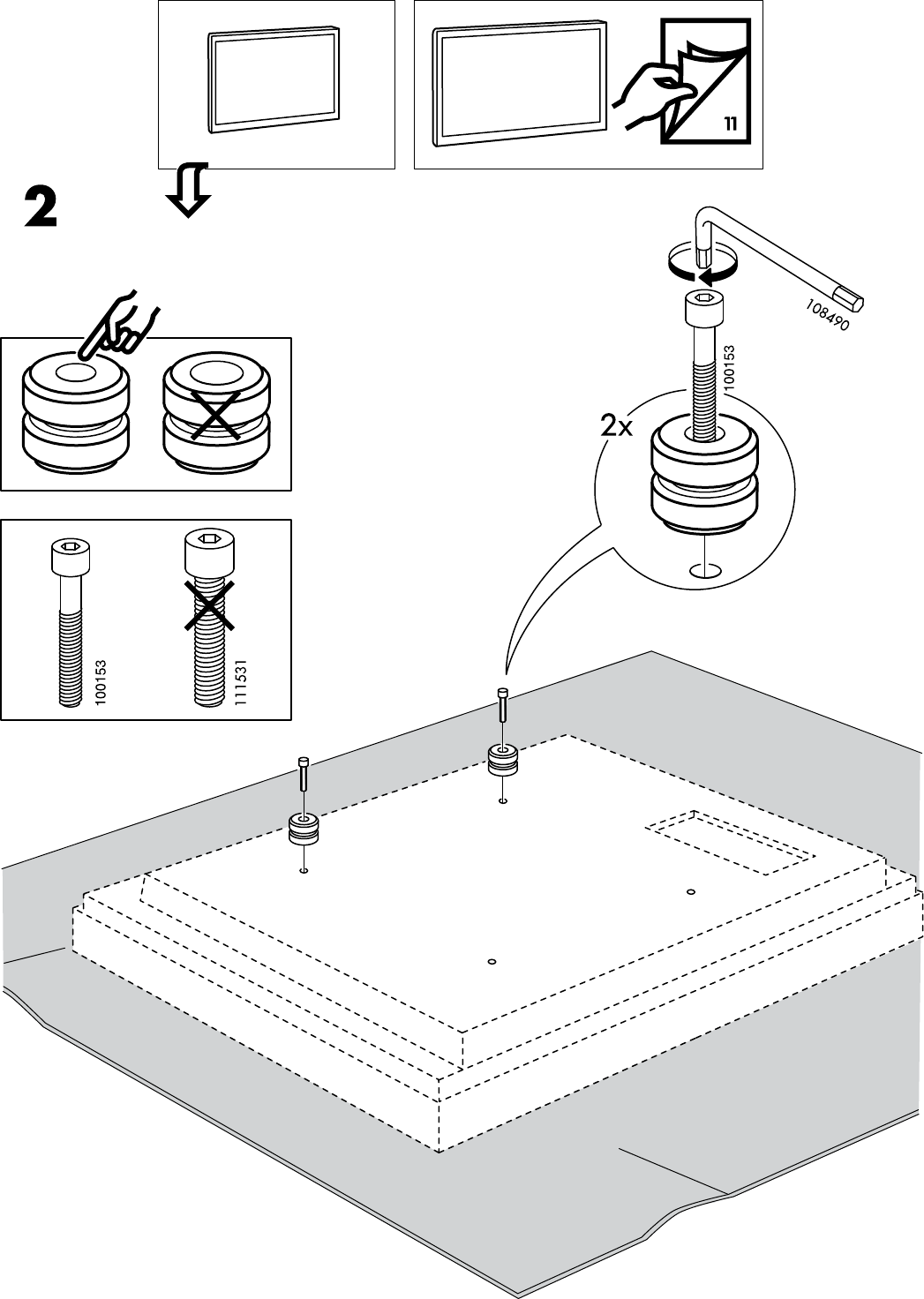 11

2

108490

100153

2x

100153

111531