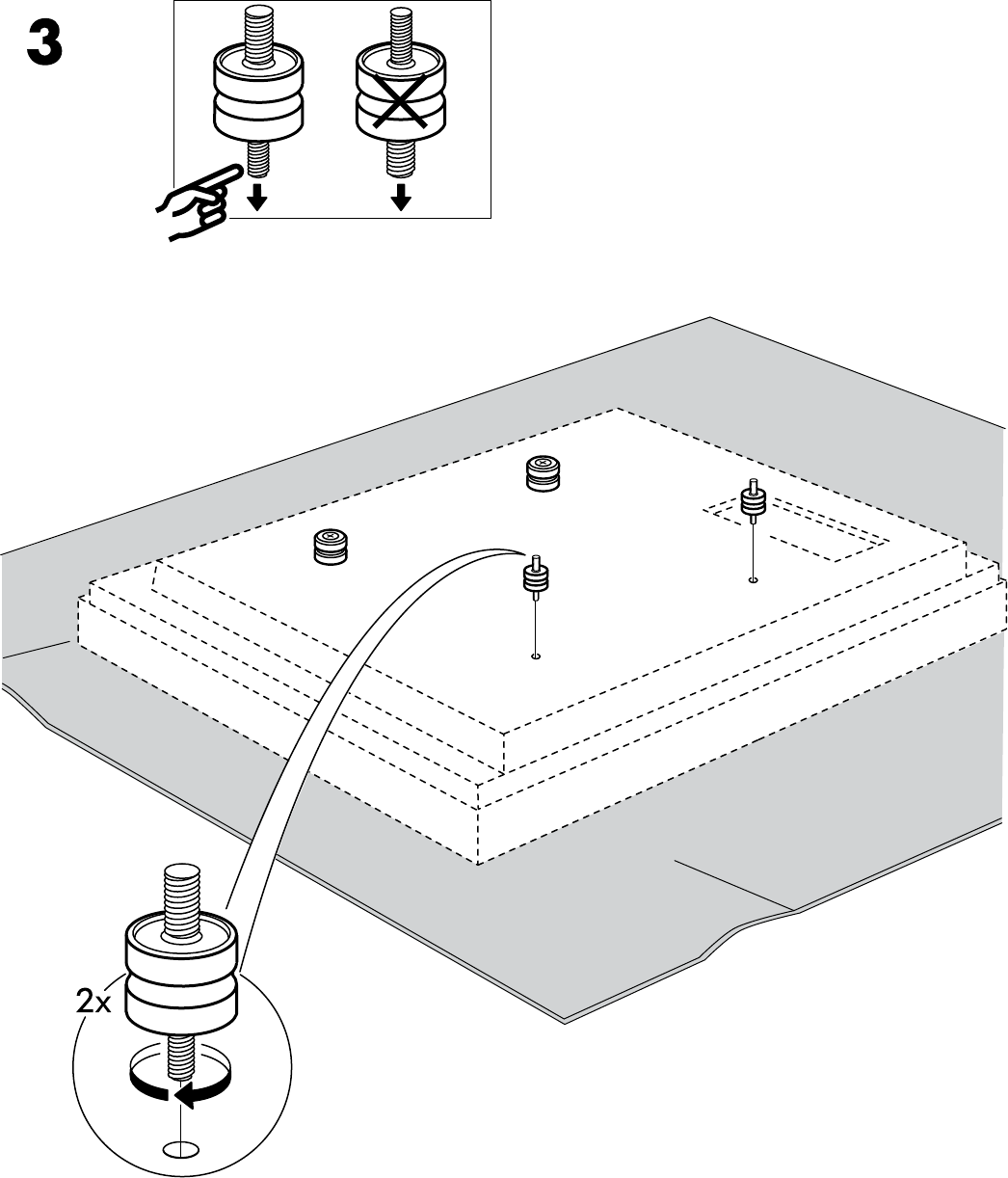 3

2x