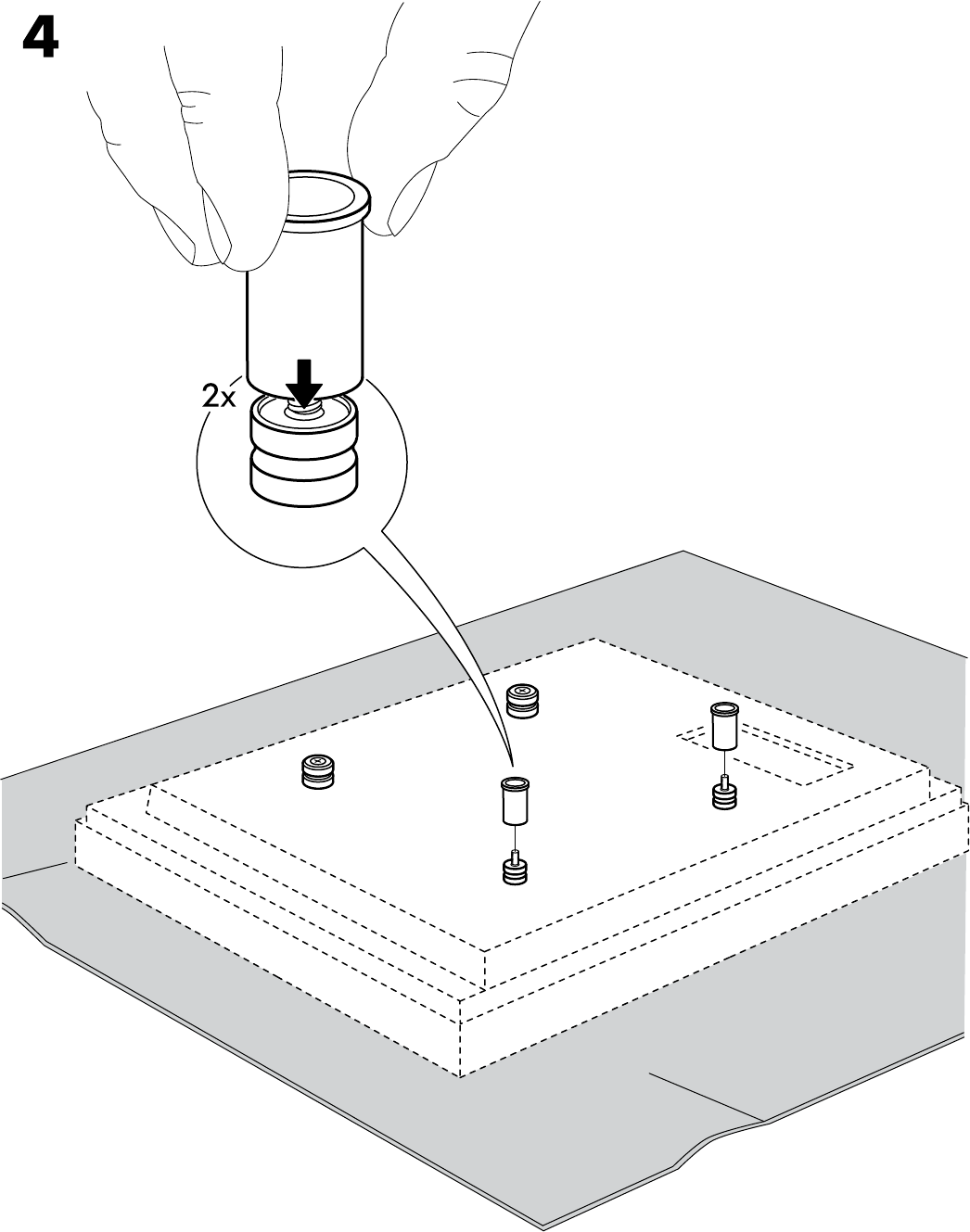 4

2x