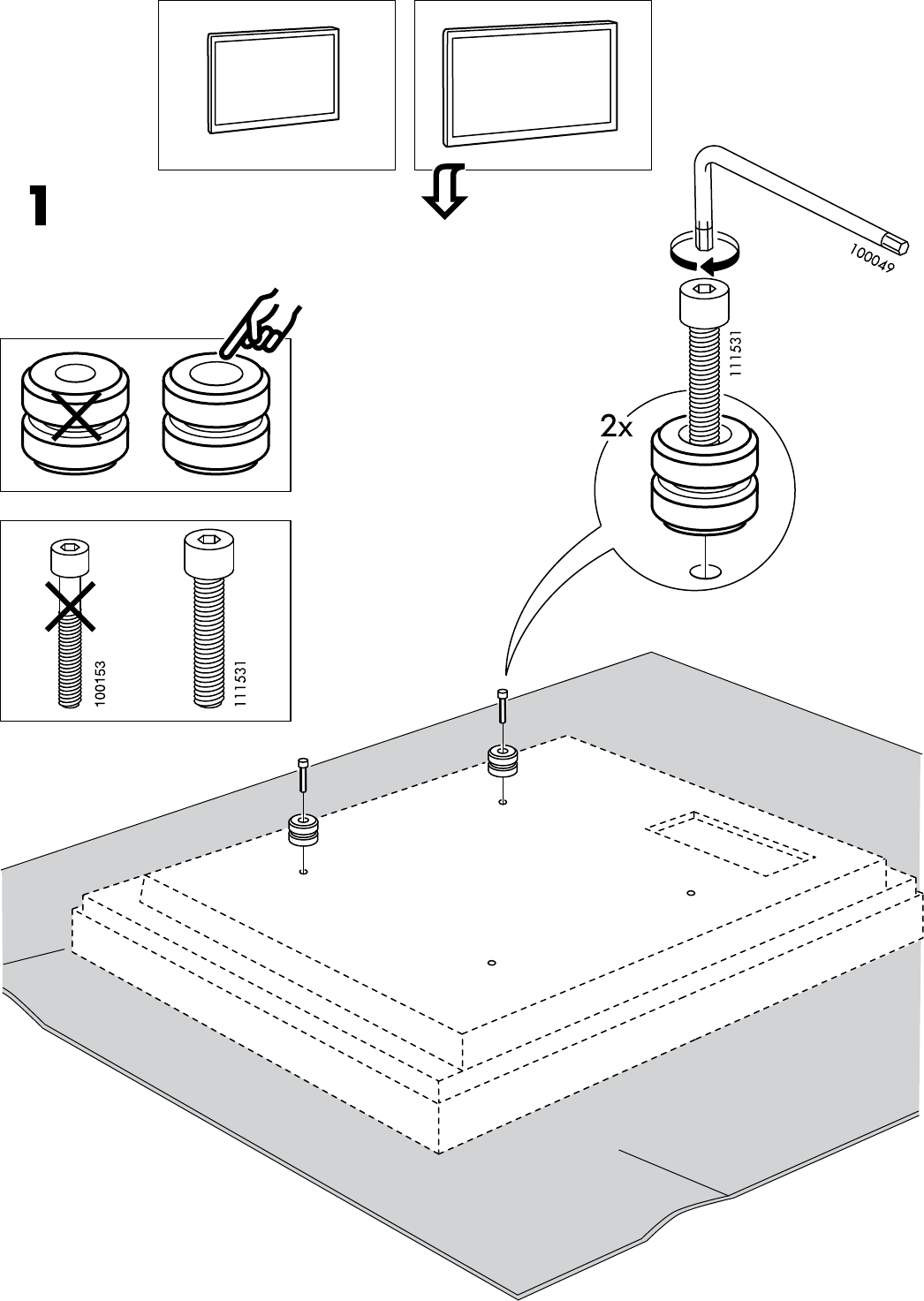 1

100049

111531

2x

100153

111531