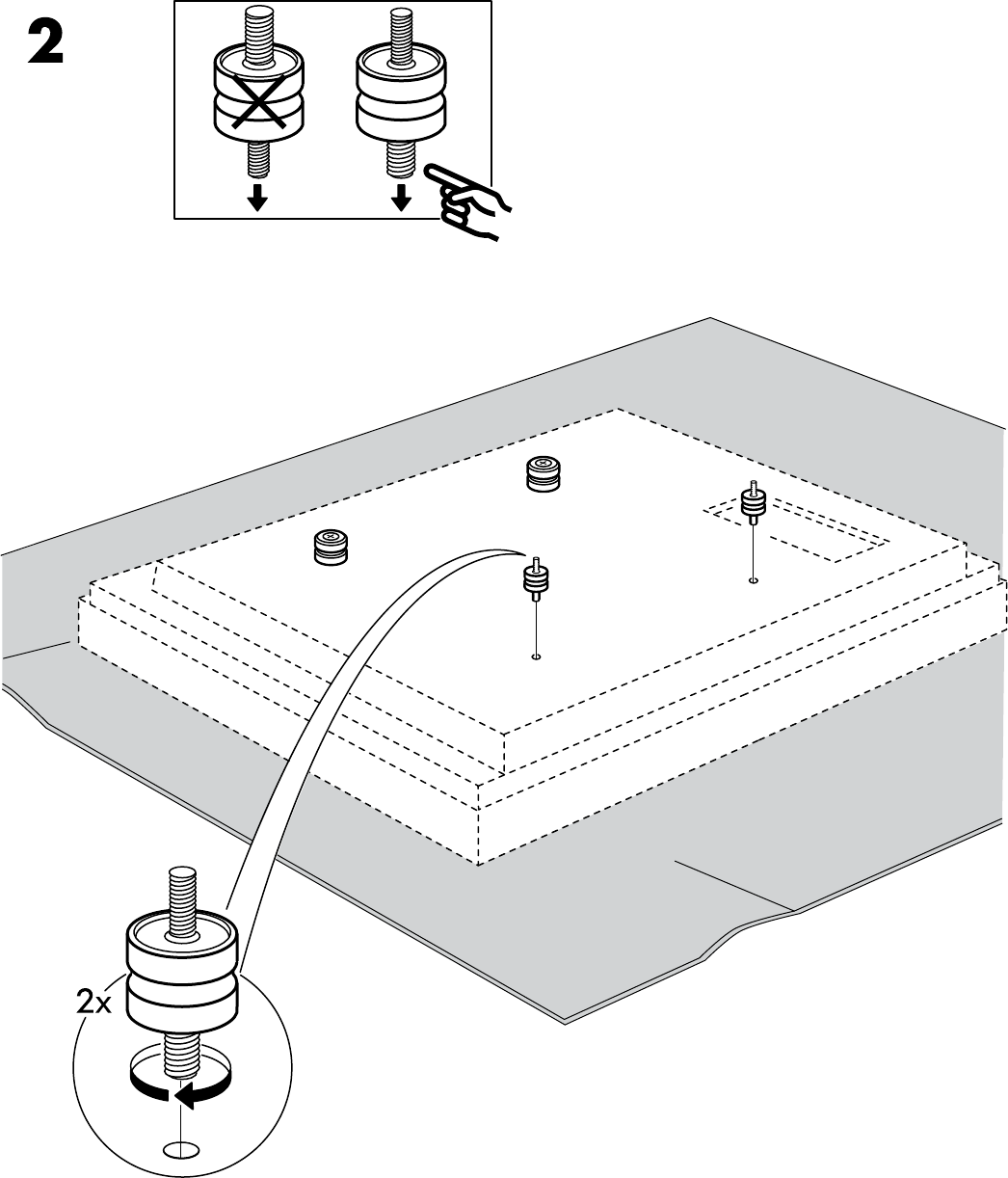 2

2x