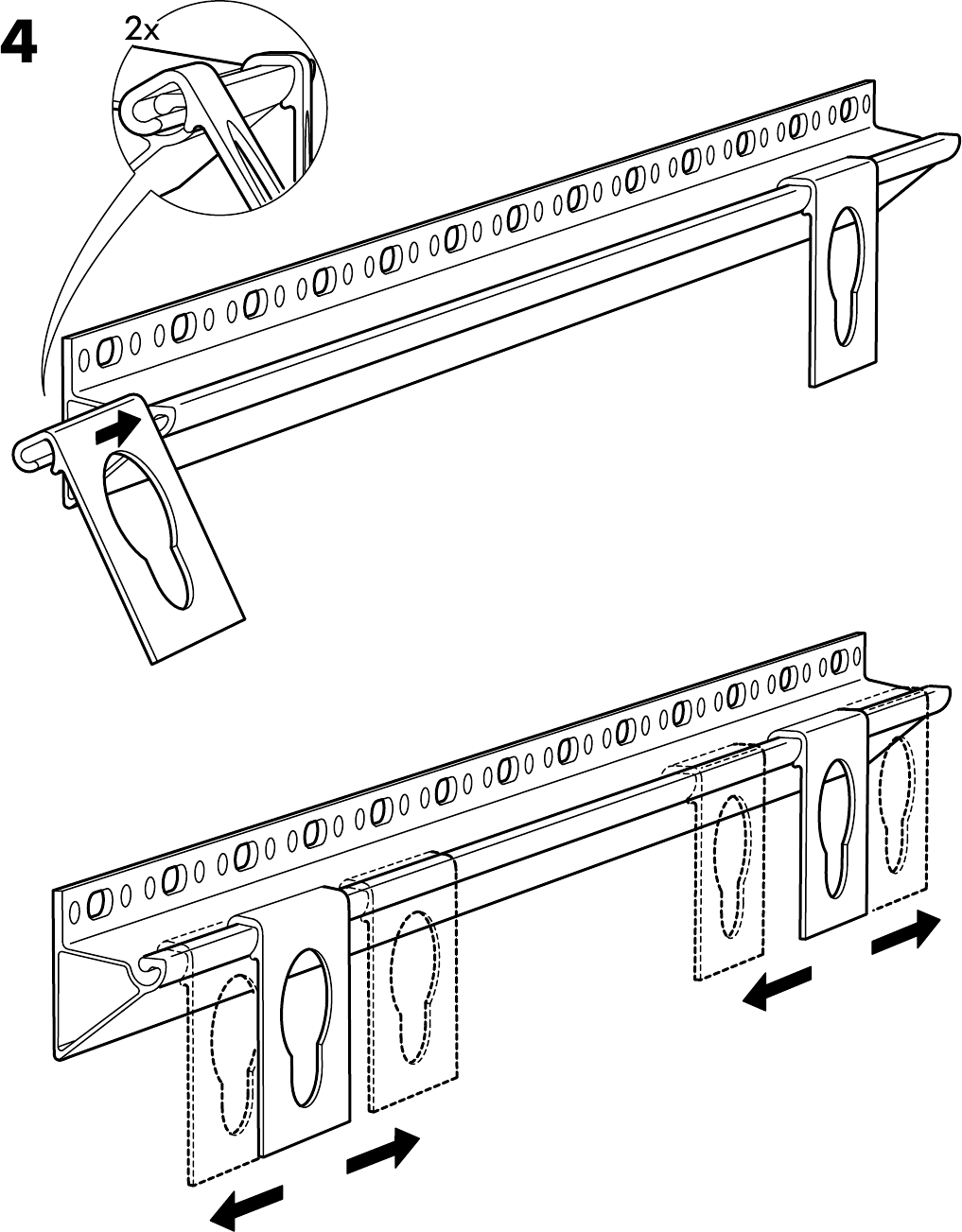 4

2x