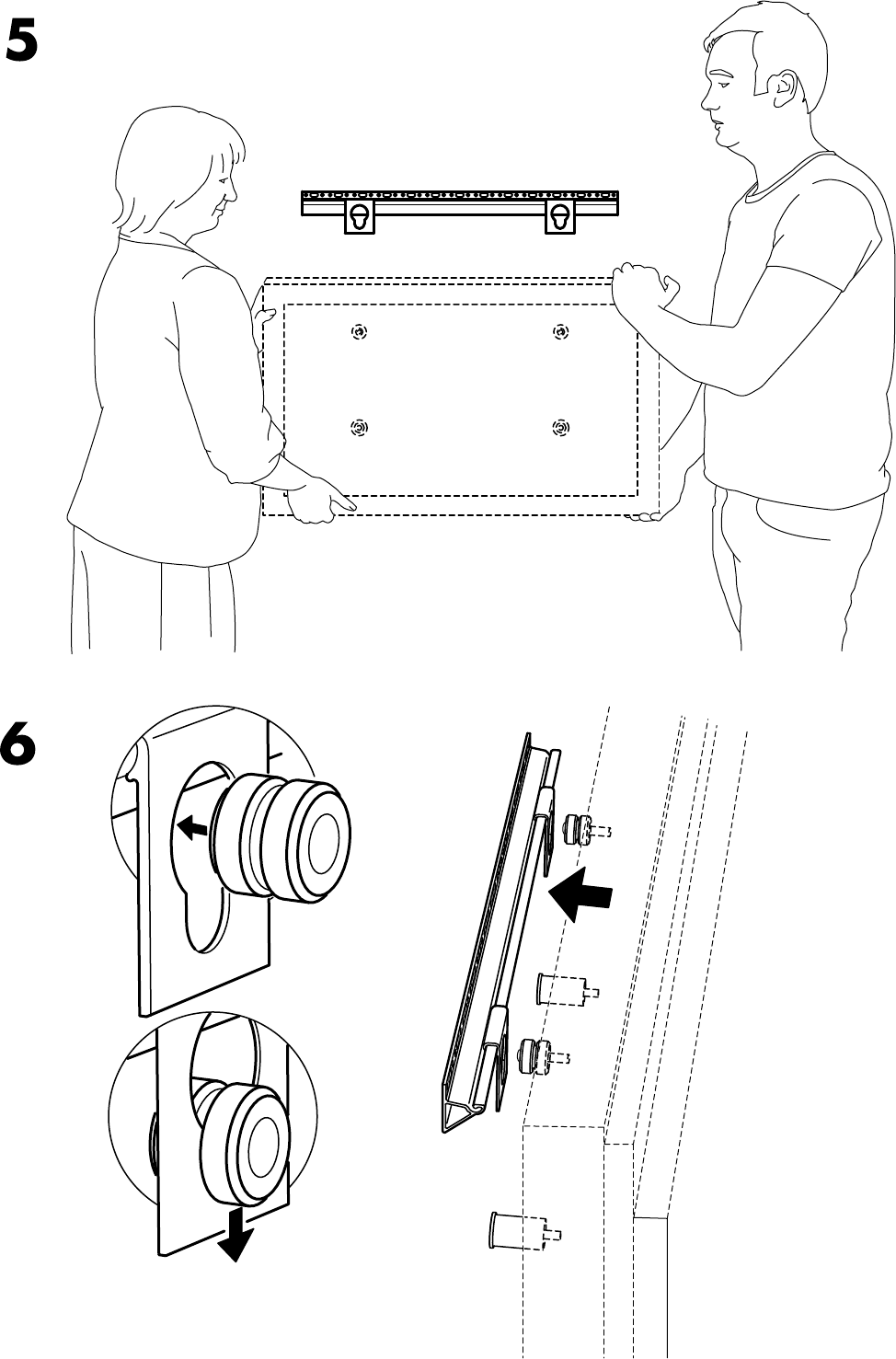 5

6