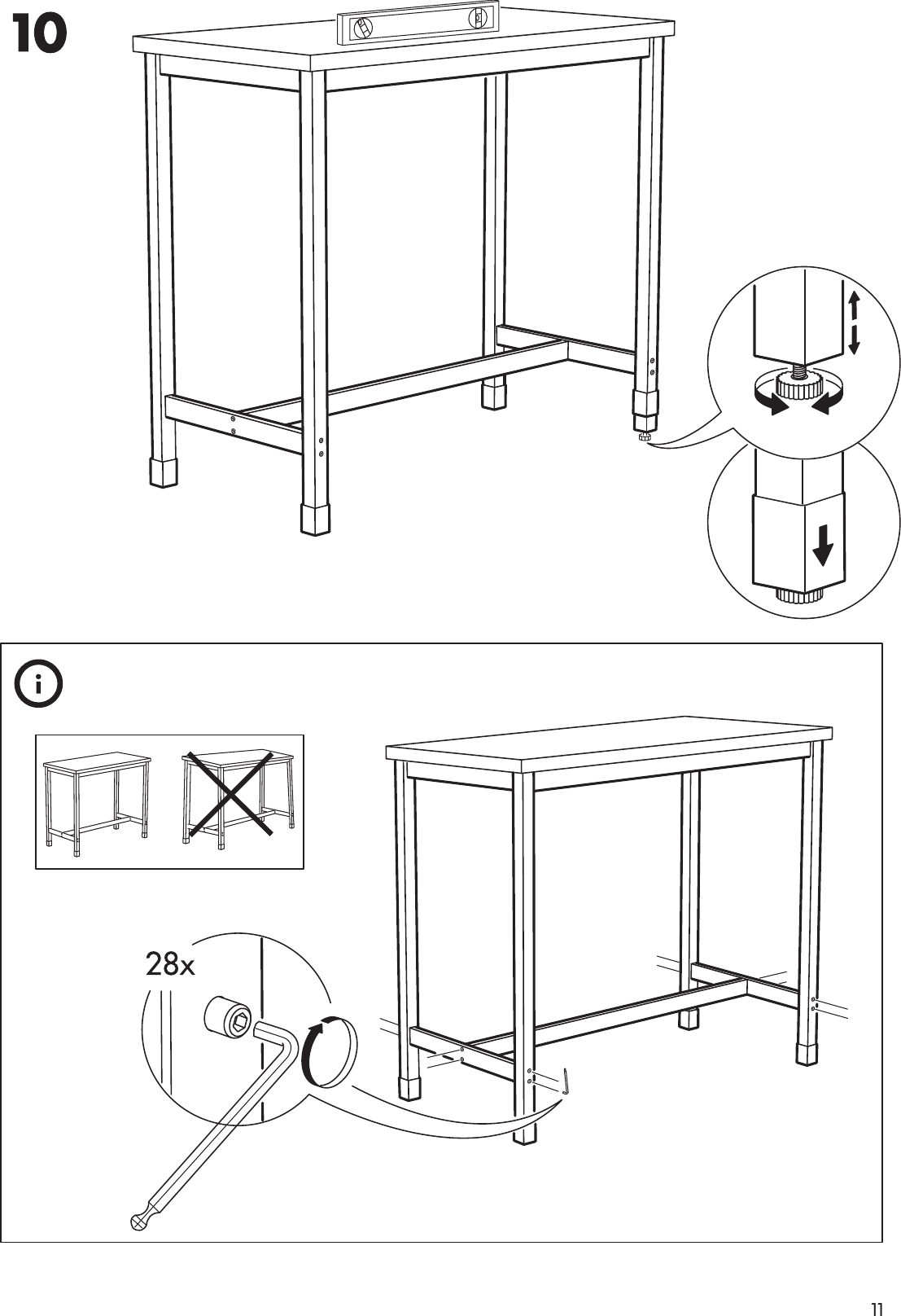 10

i

28x

11