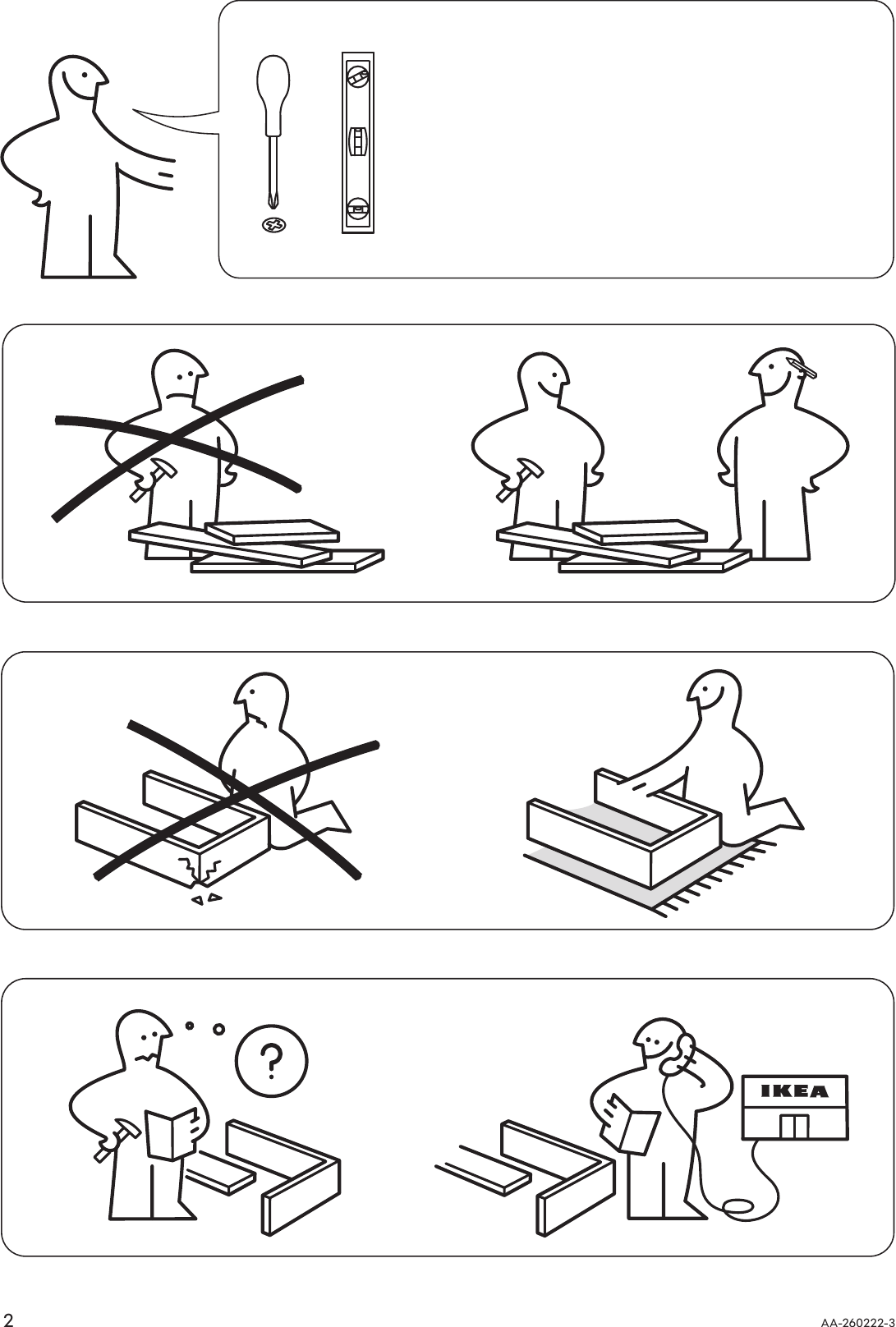 ?

IKEA

2

AA-260222-3