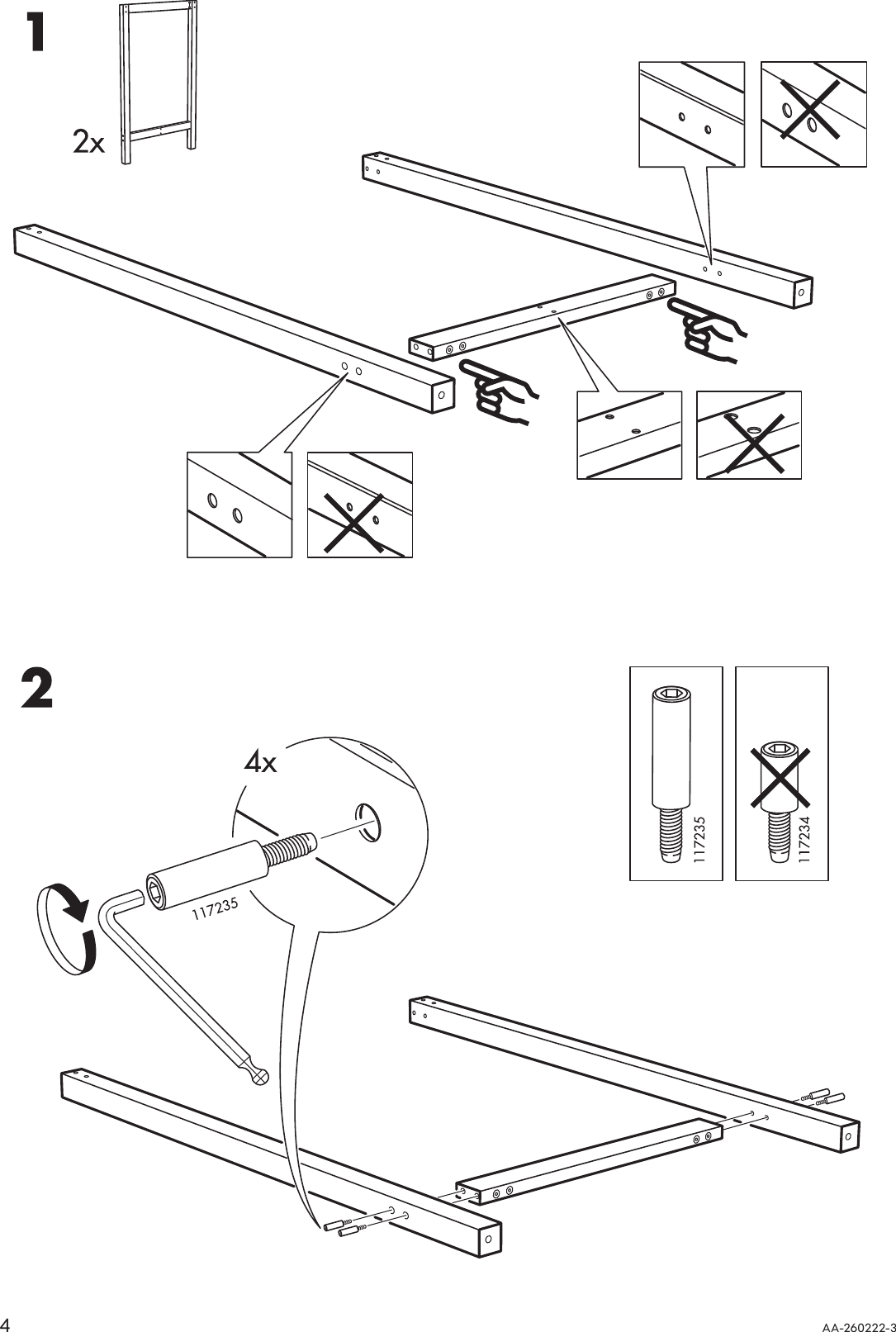 1

2x

2

4x

117235

117235

117234

4

AA-260222-3