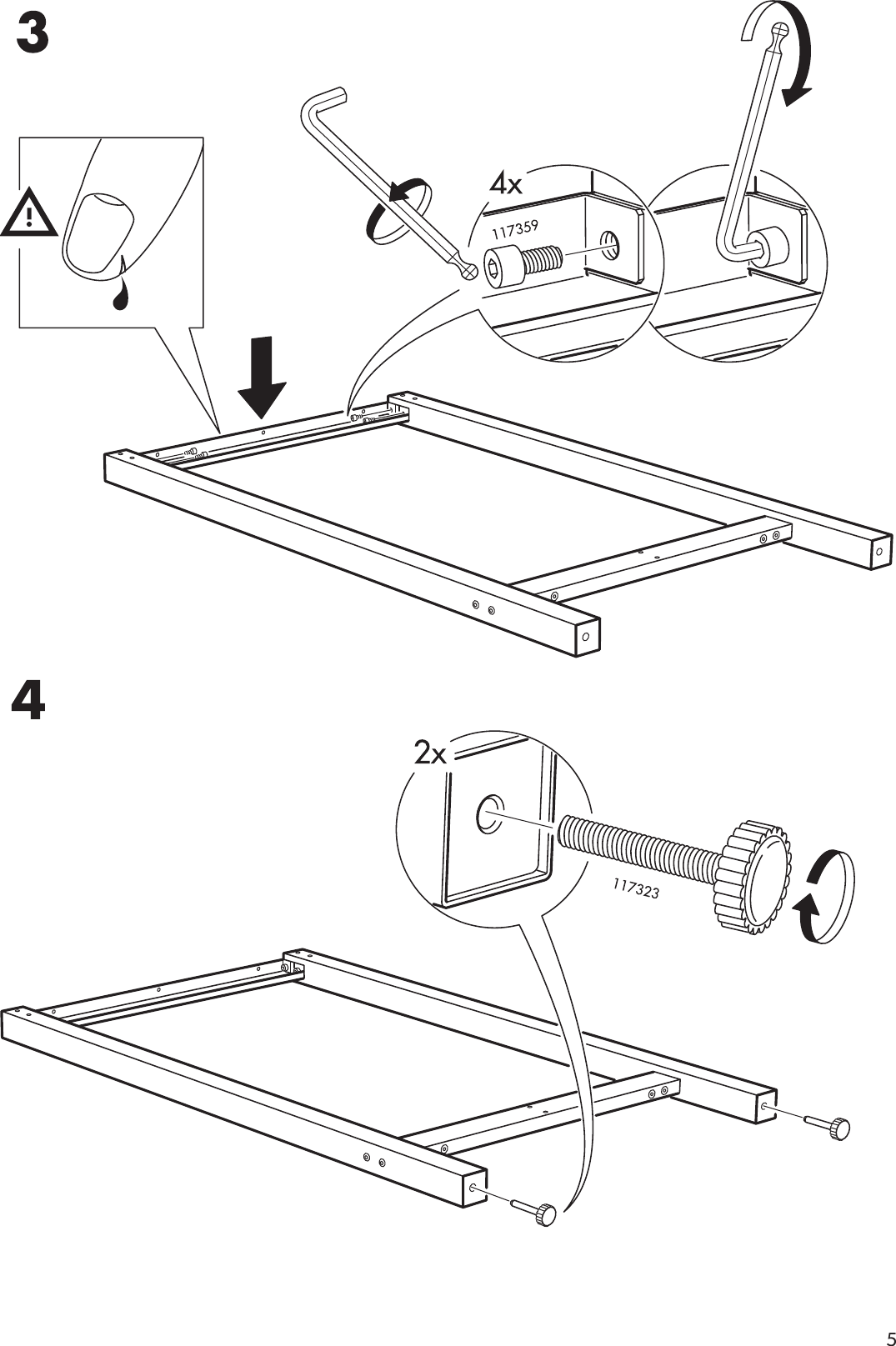 3

4x

117359

4

2x

117323

5