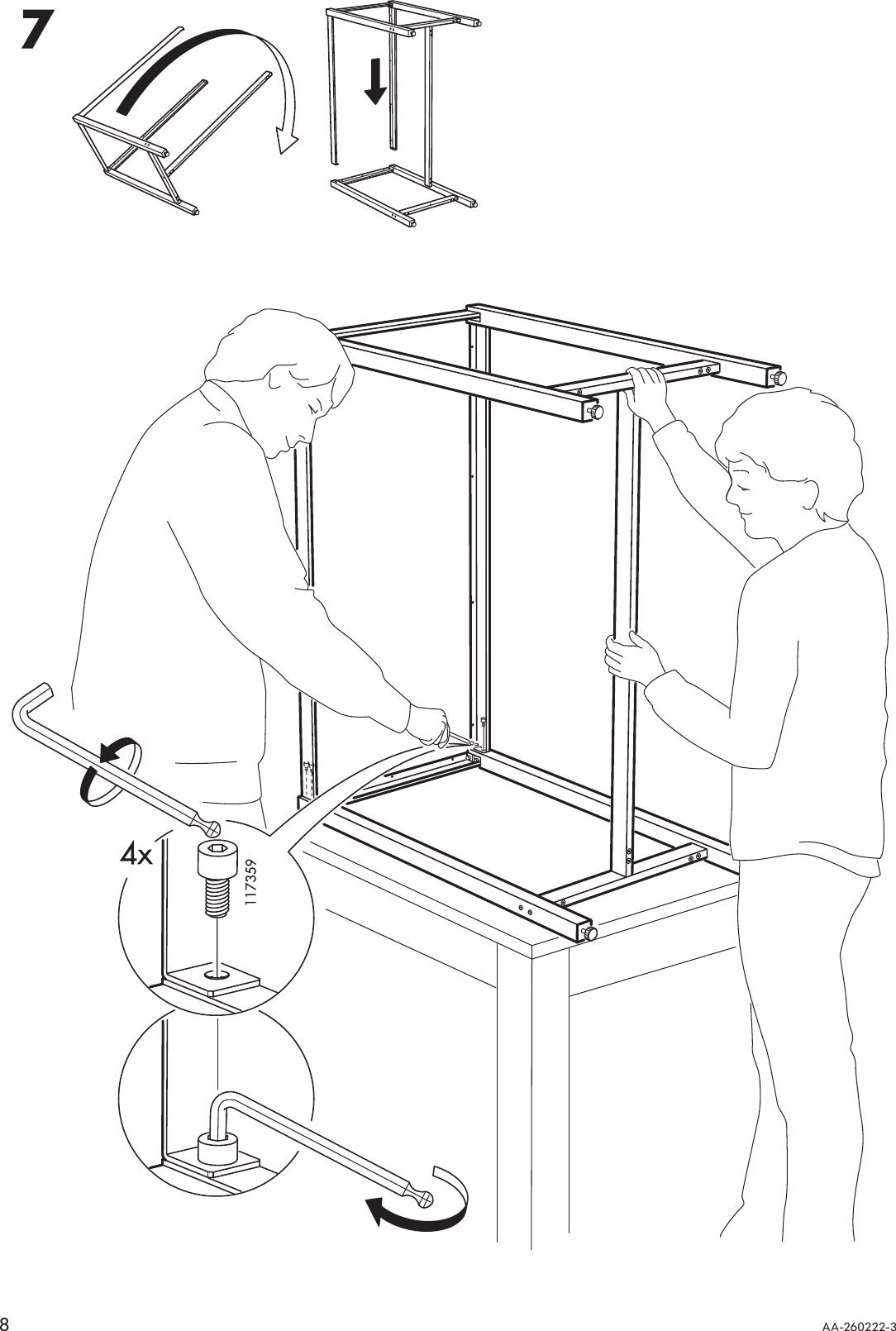 7

4x

117359

8

AA-260222-3