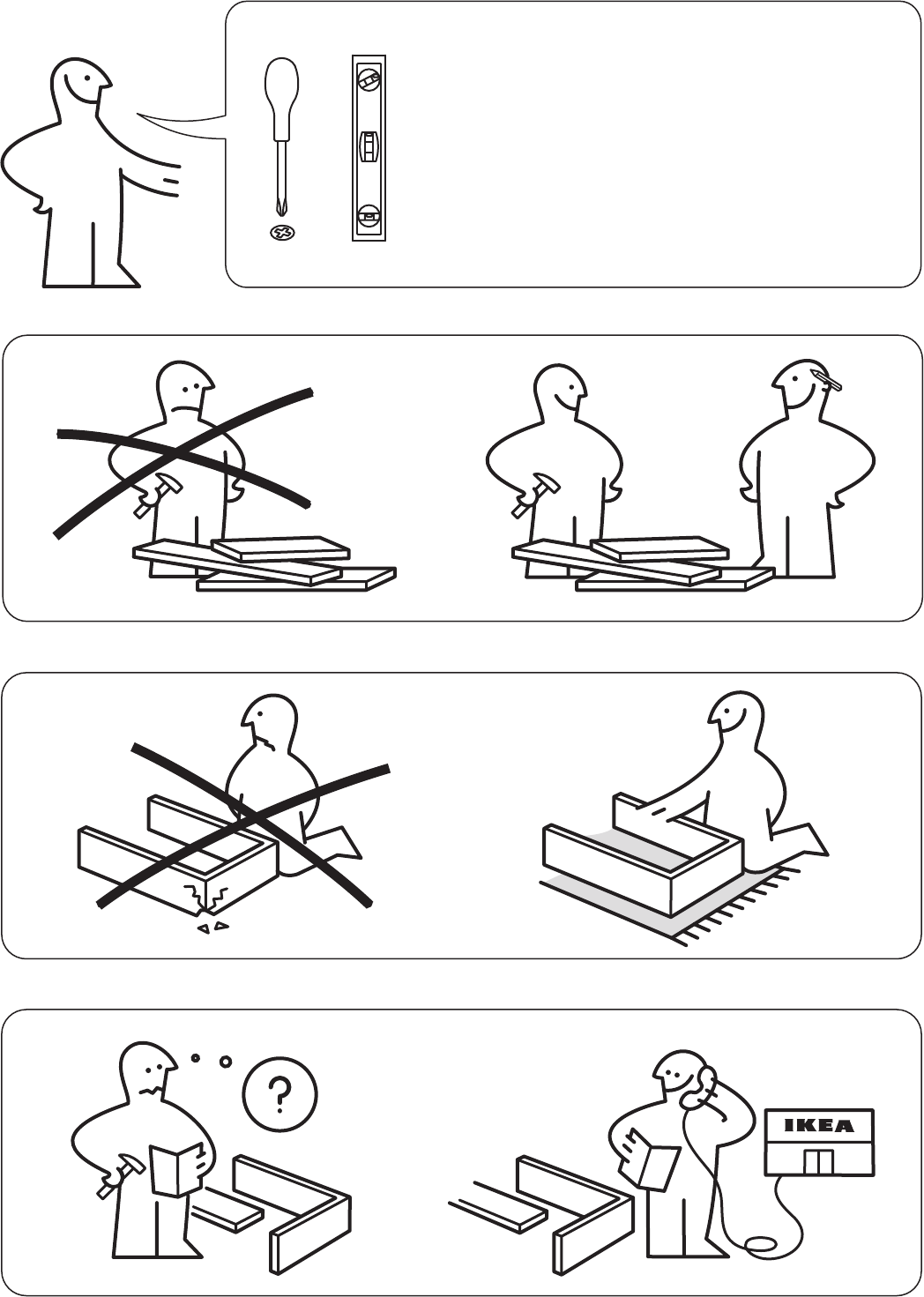 ?

IKEA