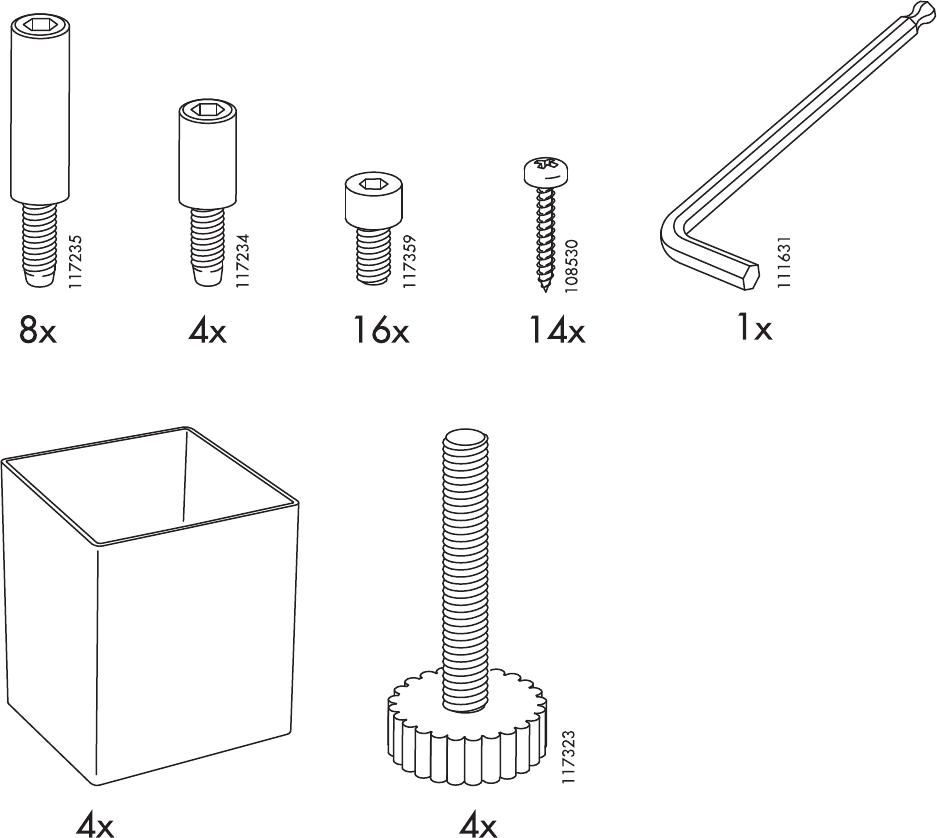 117235
8x

117234
4x

117359
16x

108530
14x

111631
1x

4x

117323
4x