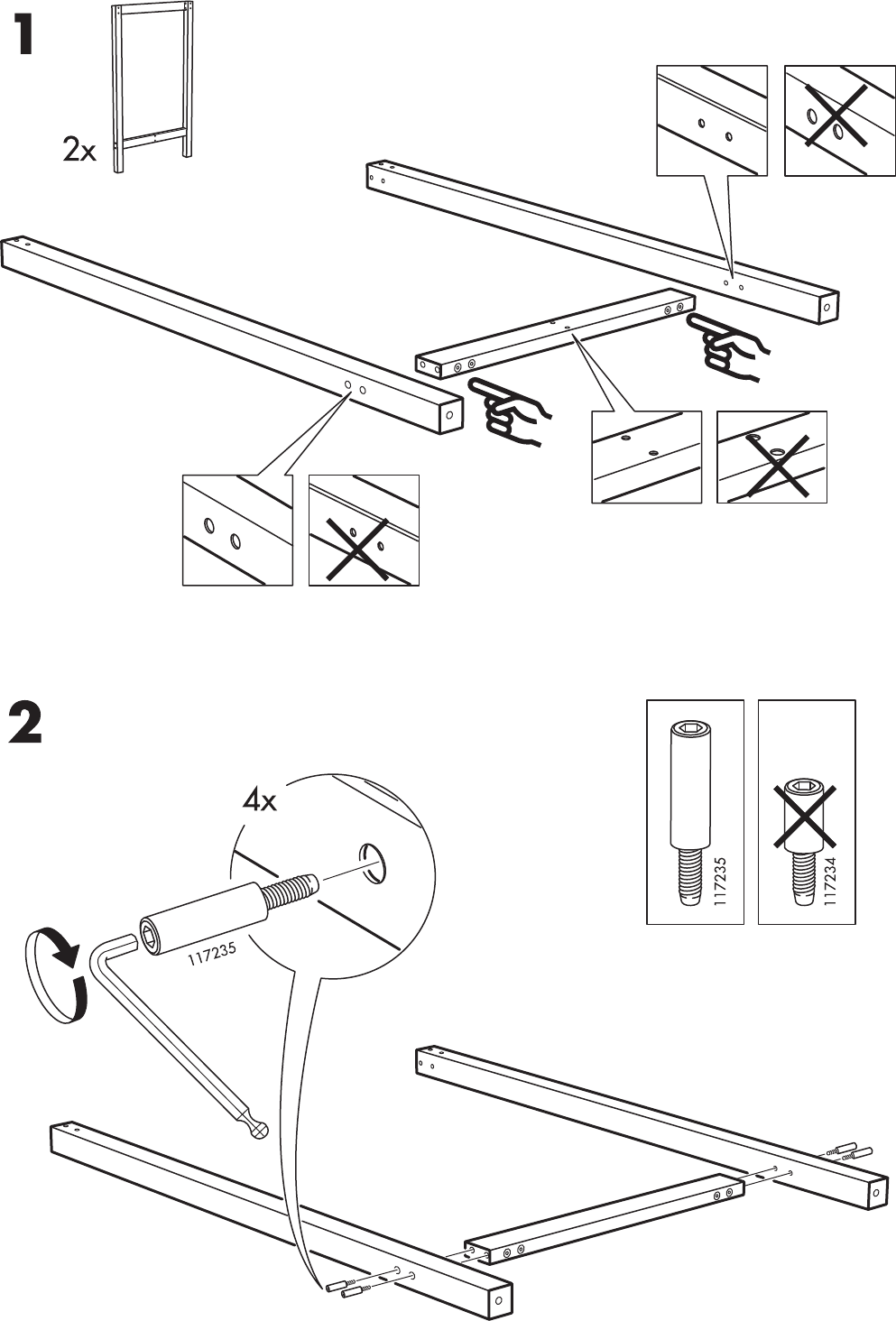 1

2x

2

4x

117235

117235

117234