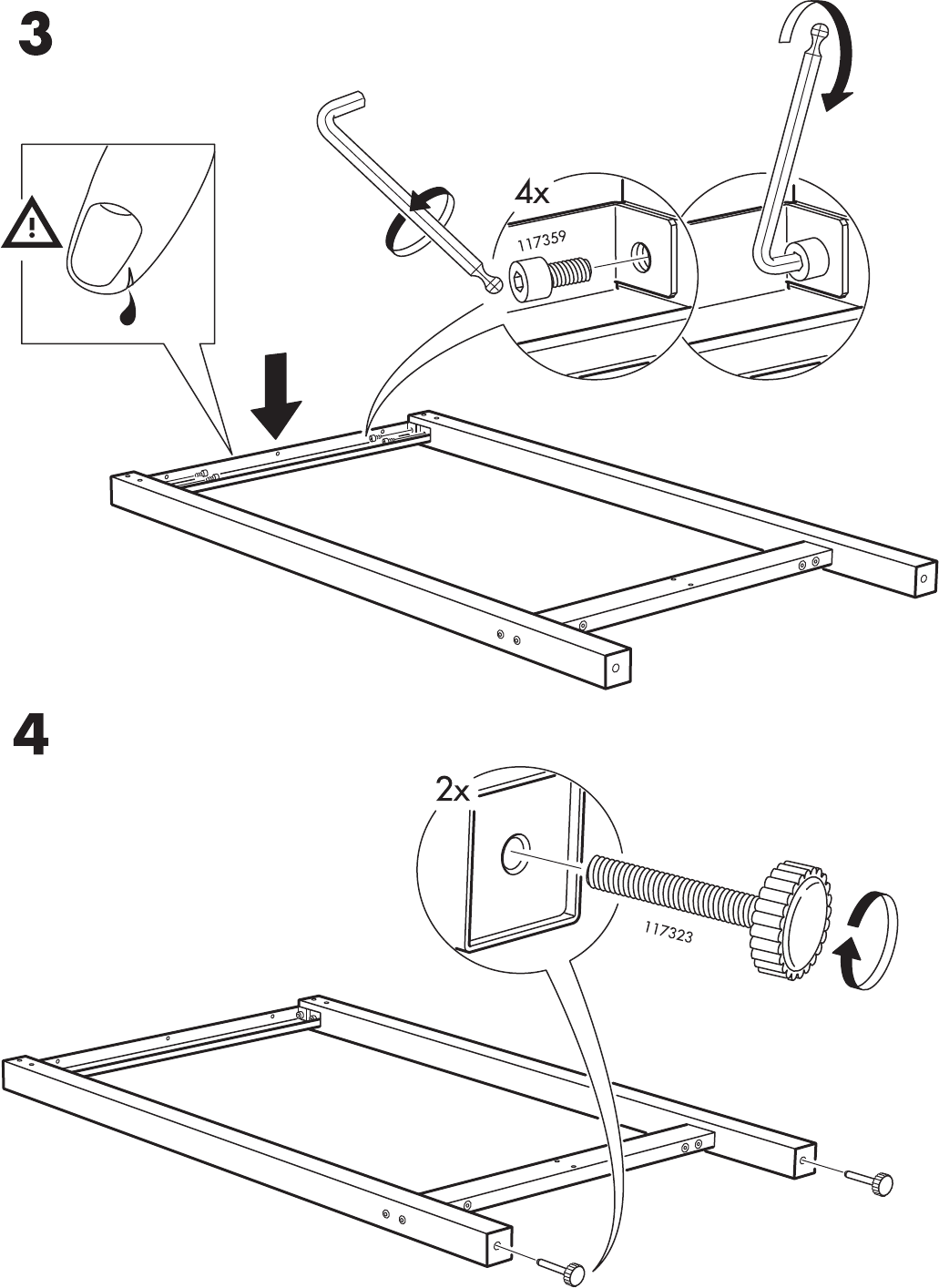 3

4x

117359

4

2x

117323