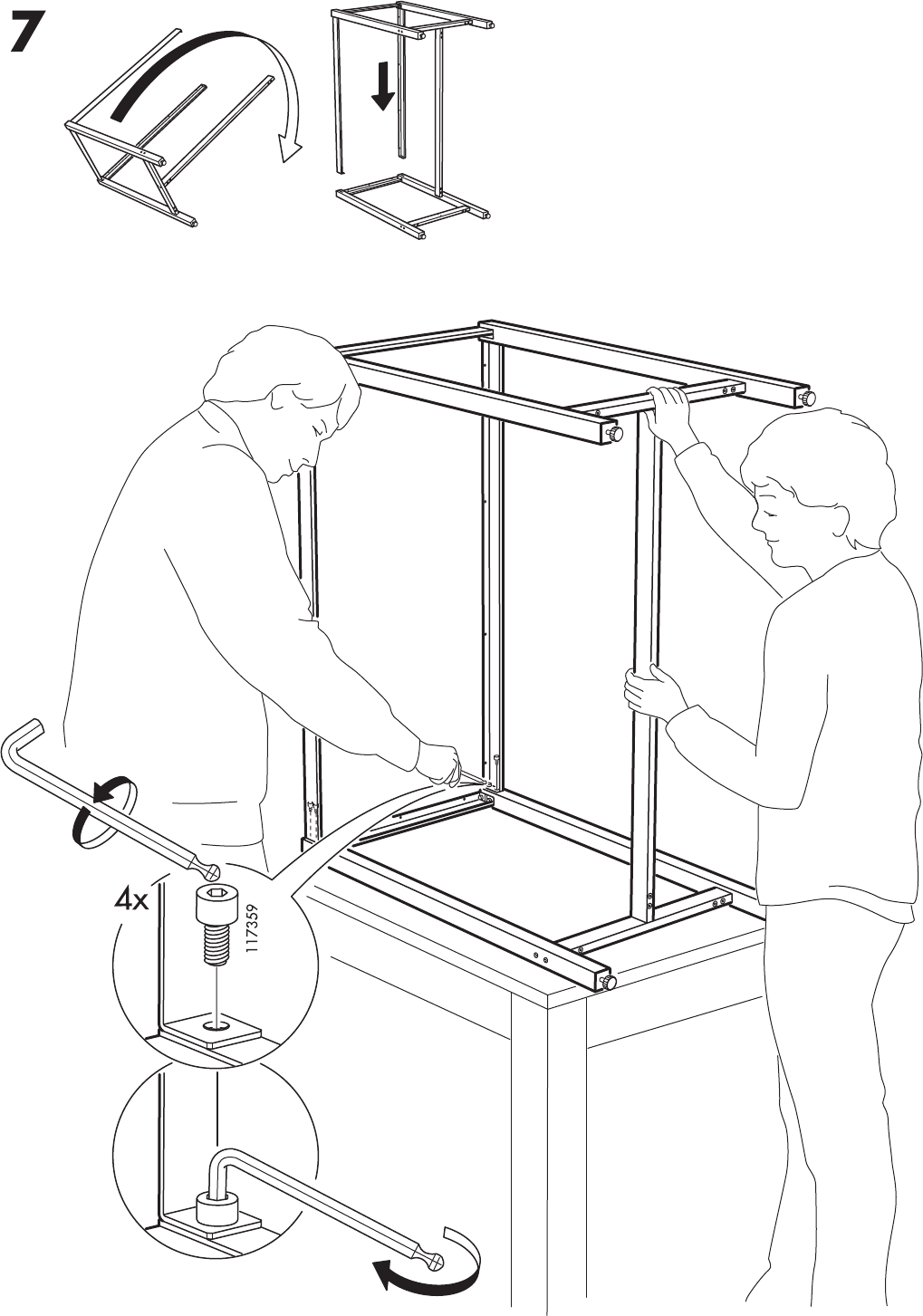 7

4x

117359