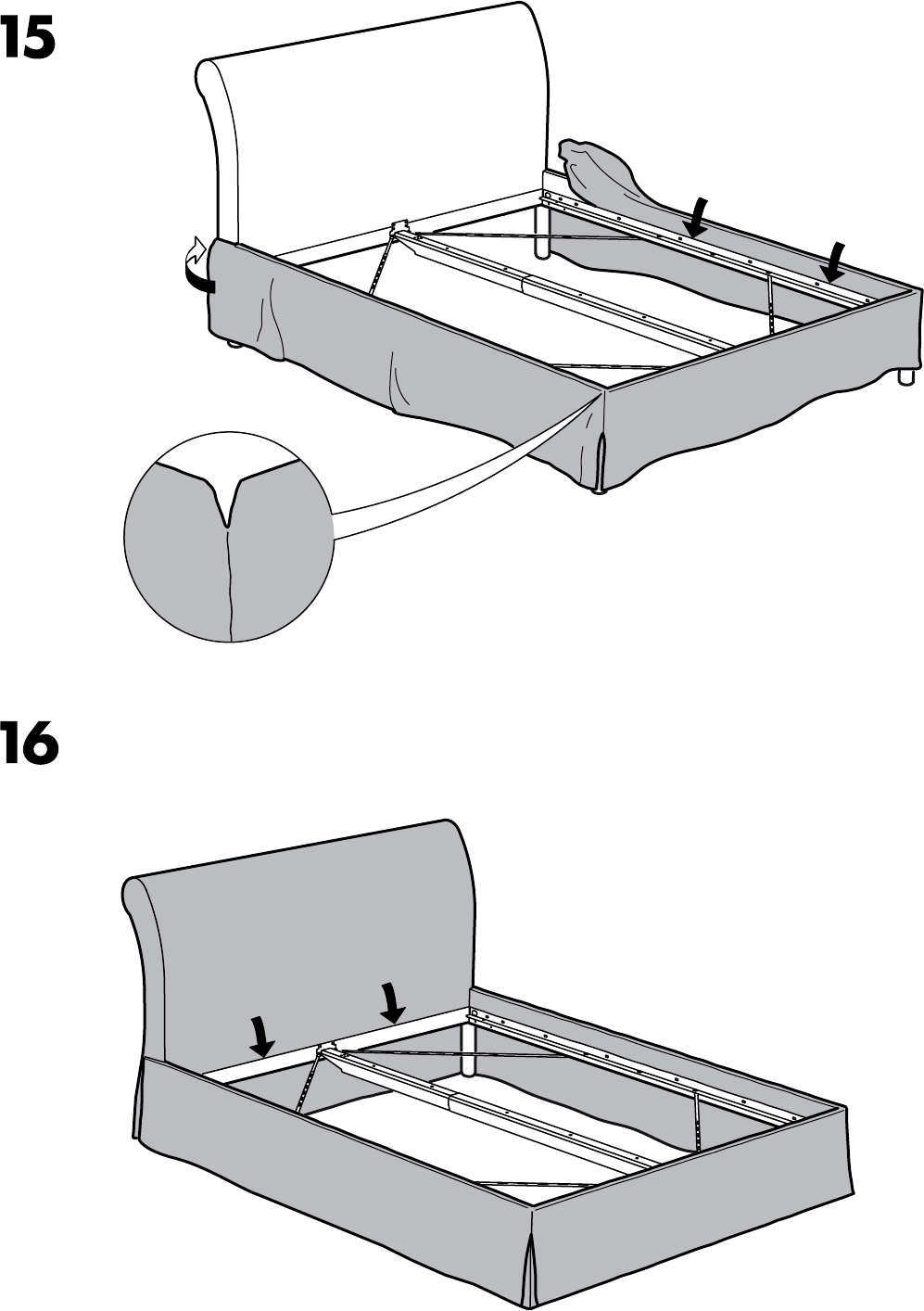 15

16