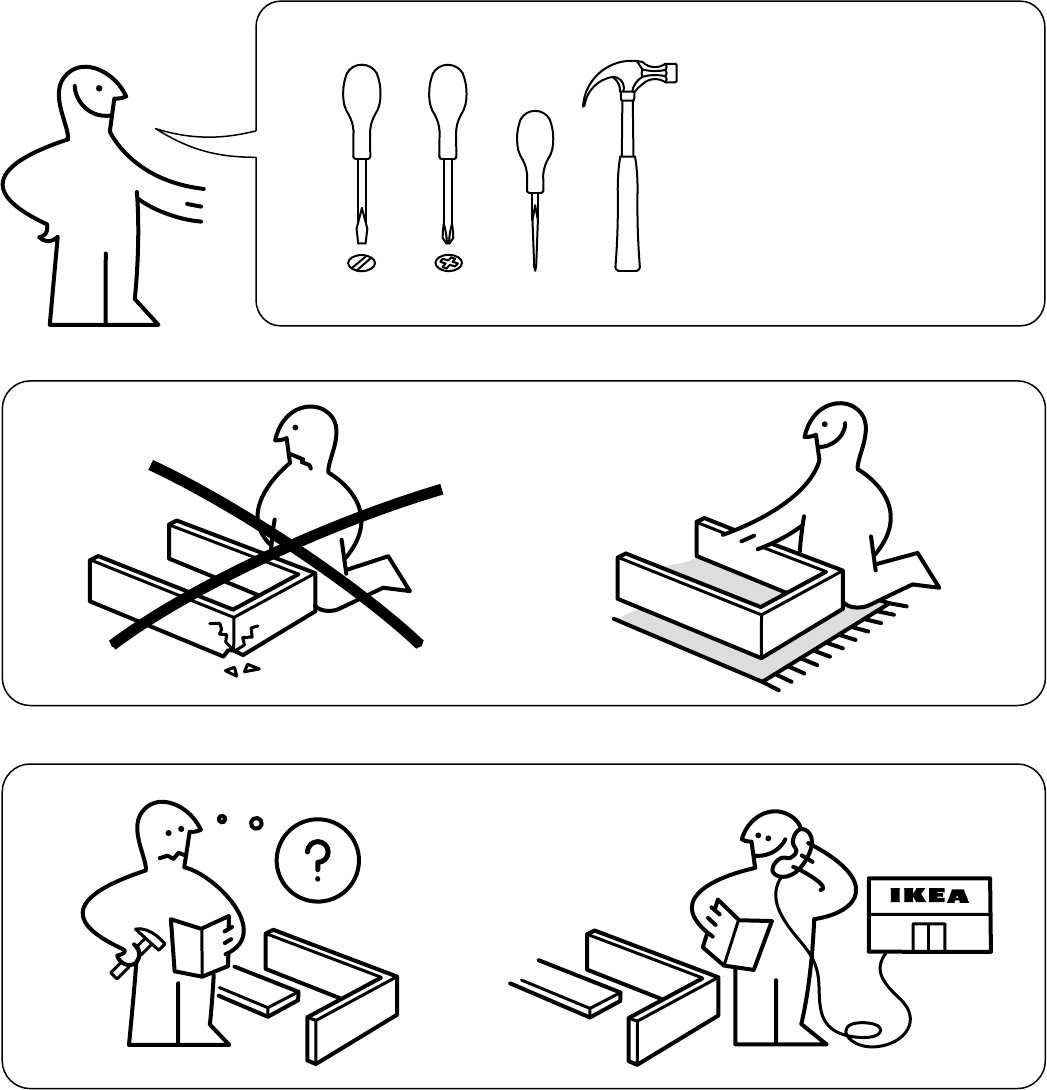 ?

IKEA