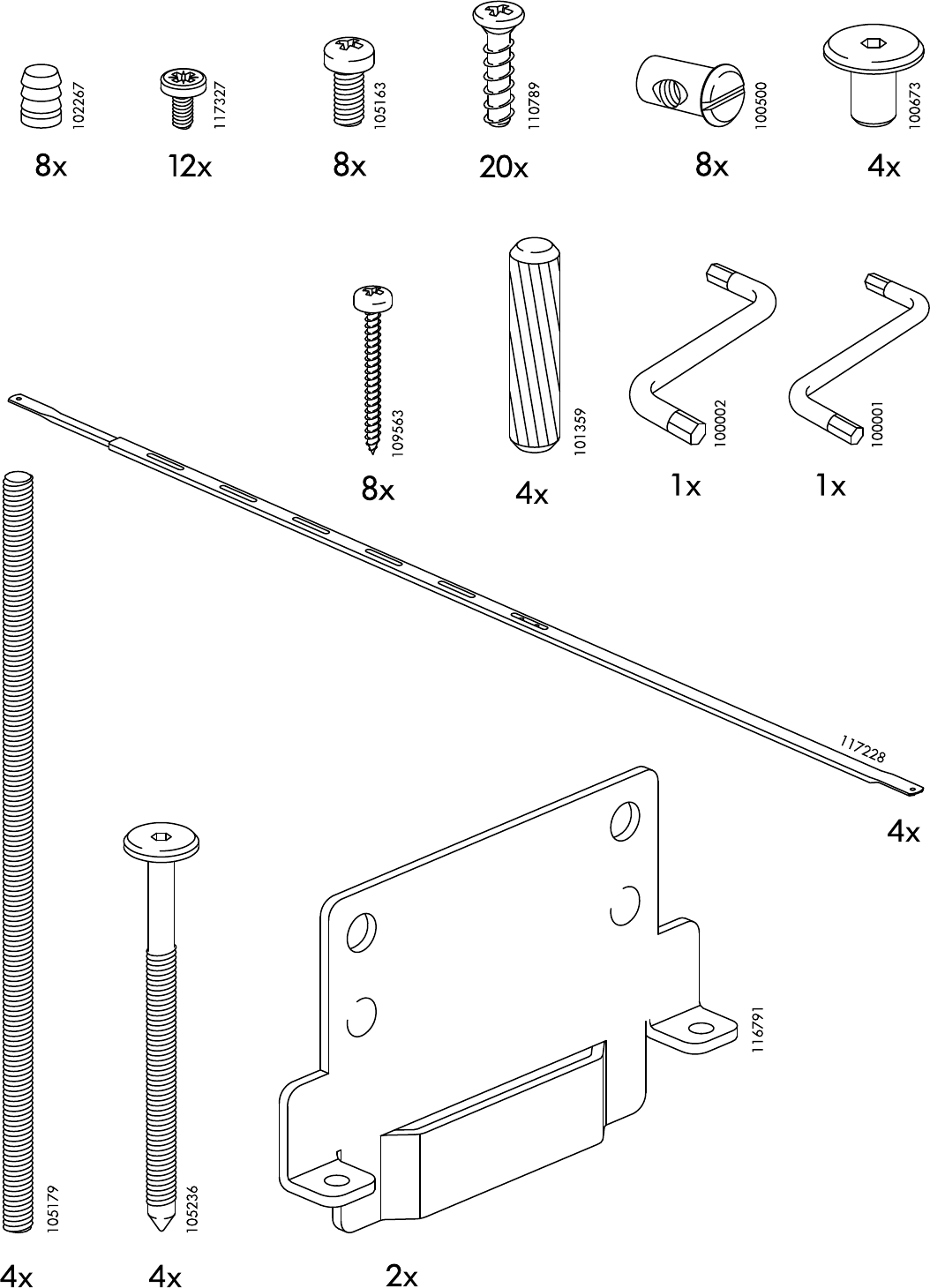 102267
8x

117327
12x

105163
8x

110789
20x

100500
8x

100673
4x

109563
8x

101359
4x

100002
1x

100001
1x

117228
4x

105179
4x

105236
4x

116791
2x