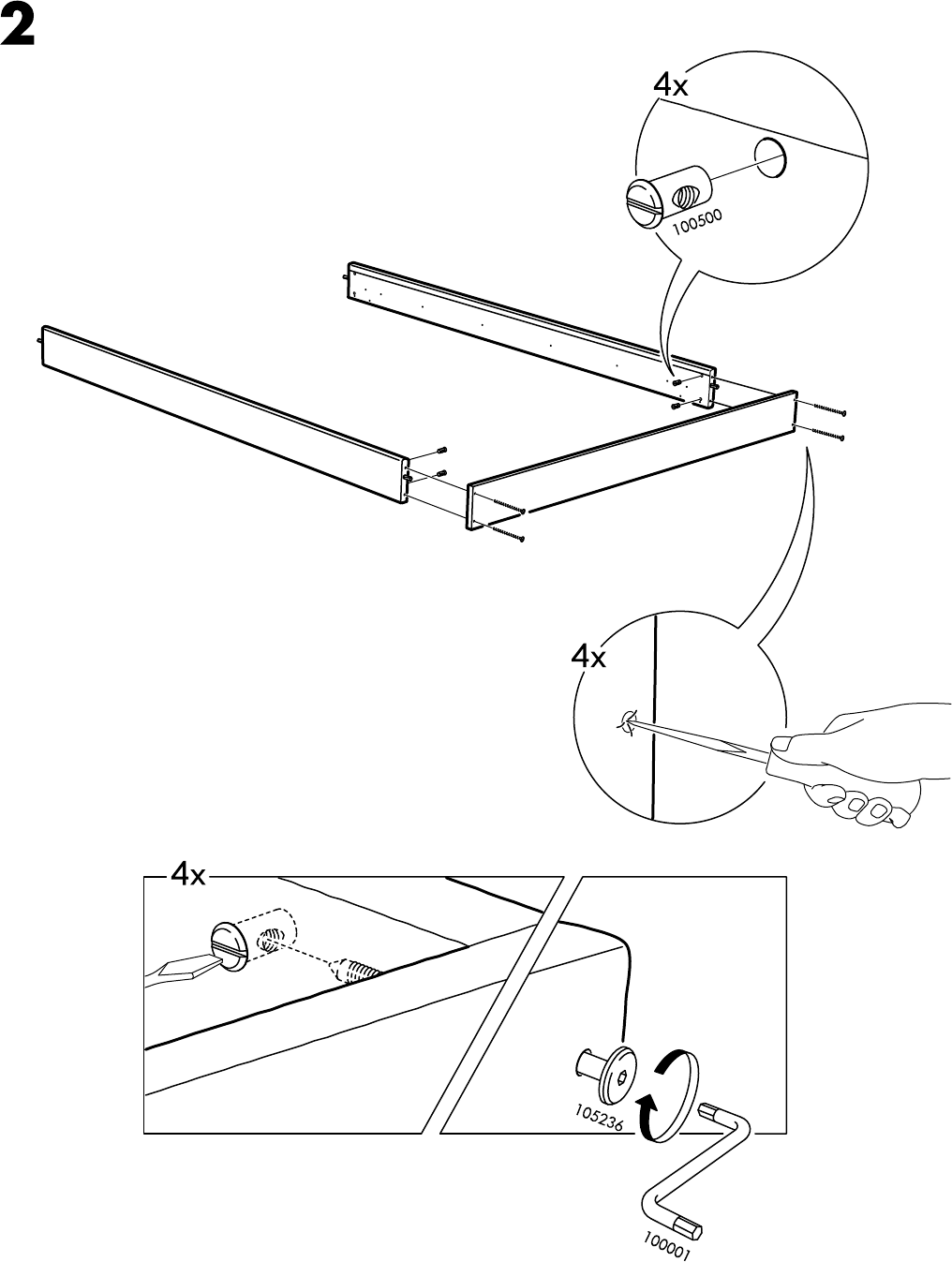 2

4x

100500

4x

4x

105236

100001